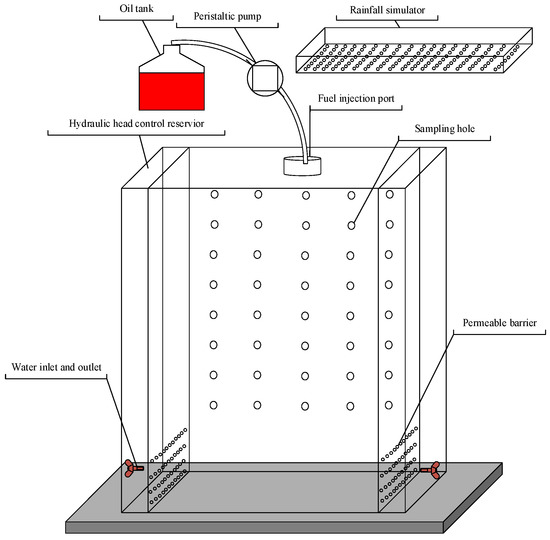 Oil tank

Peristaltic pump

Rainfall simulator

Fuel injection port

Hydraulic head control reservior

Sampling hole

Permeable barrier

Water inlet and outlet