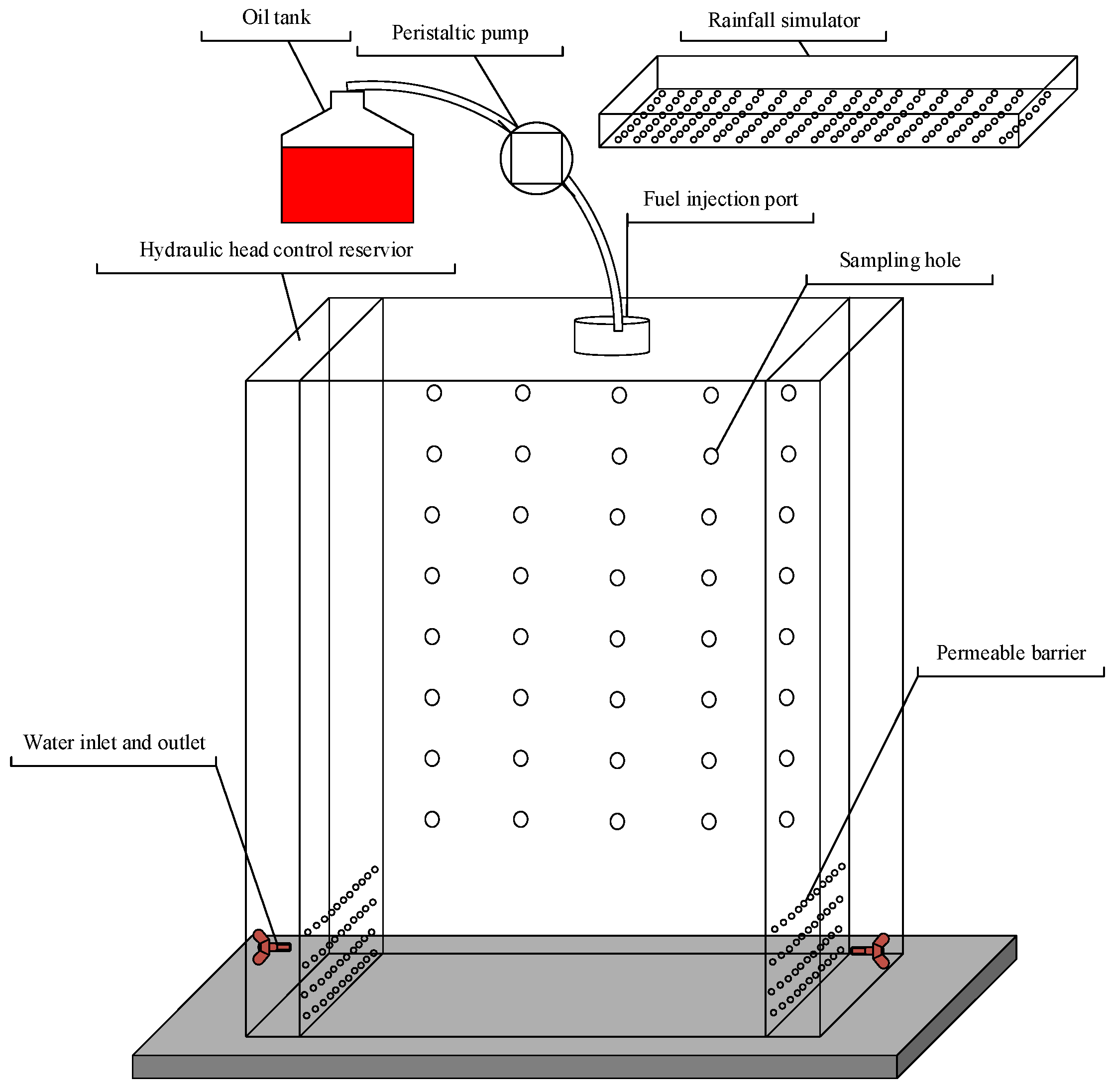 Oil tank

Peristaltic pump

Rainfall simulator

Fuel injection port

Hydraulic head control reservior

Sampling hole

Permeable barrier

Water inlet and outlet