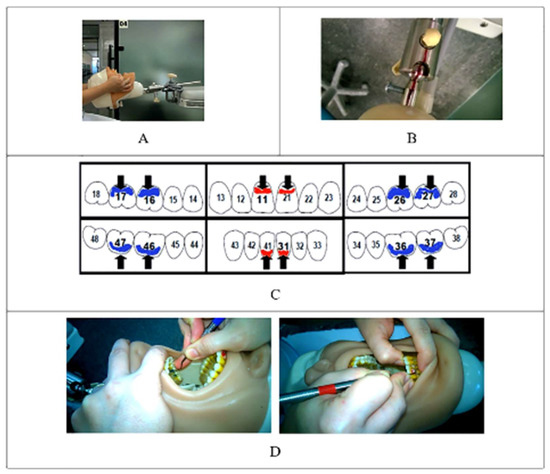 04

A

B

18 17 16 15 14

13 12 11 21 22 23

24 25 26 27 28

48 47 46 45 44

43 42 41 31 32 33

34 35 36 37 38

C

D