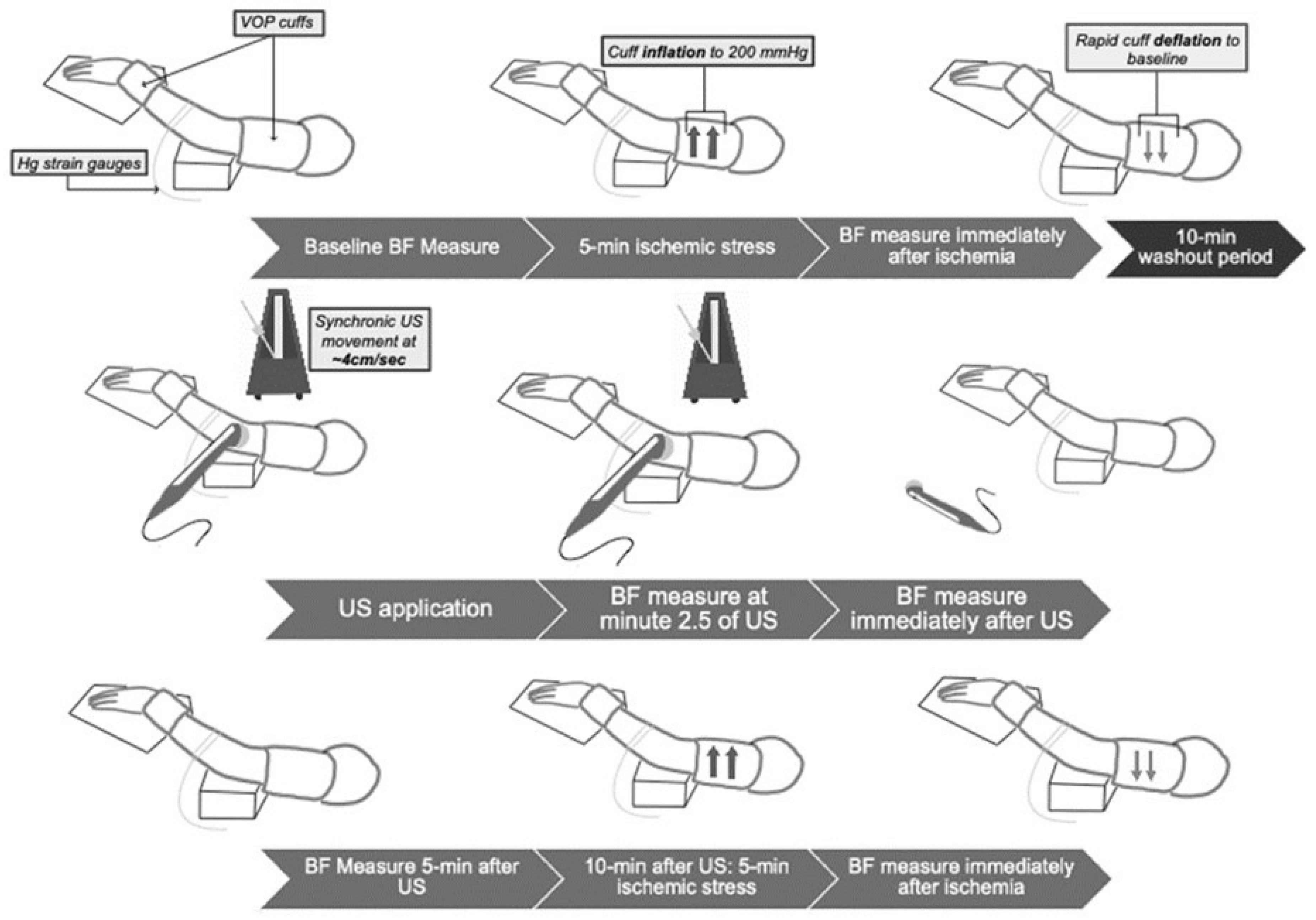 VOP cuffs

Hg strain gauges

Cuff inflation to 200 mmHg

Rapid cuff deflation to baseline

Baseline BF Measure

5-min ischemic stress

BF measure immediately after ischemia

10-min washout period

Synchronic US movement at ~4cm/sec

US application

BF measure at minute 2.5 of US

BF measure immediately after US

BF Measure 5-min after US

10-min after US: 5-min ischemic stress

BF measure immediately after ischemia