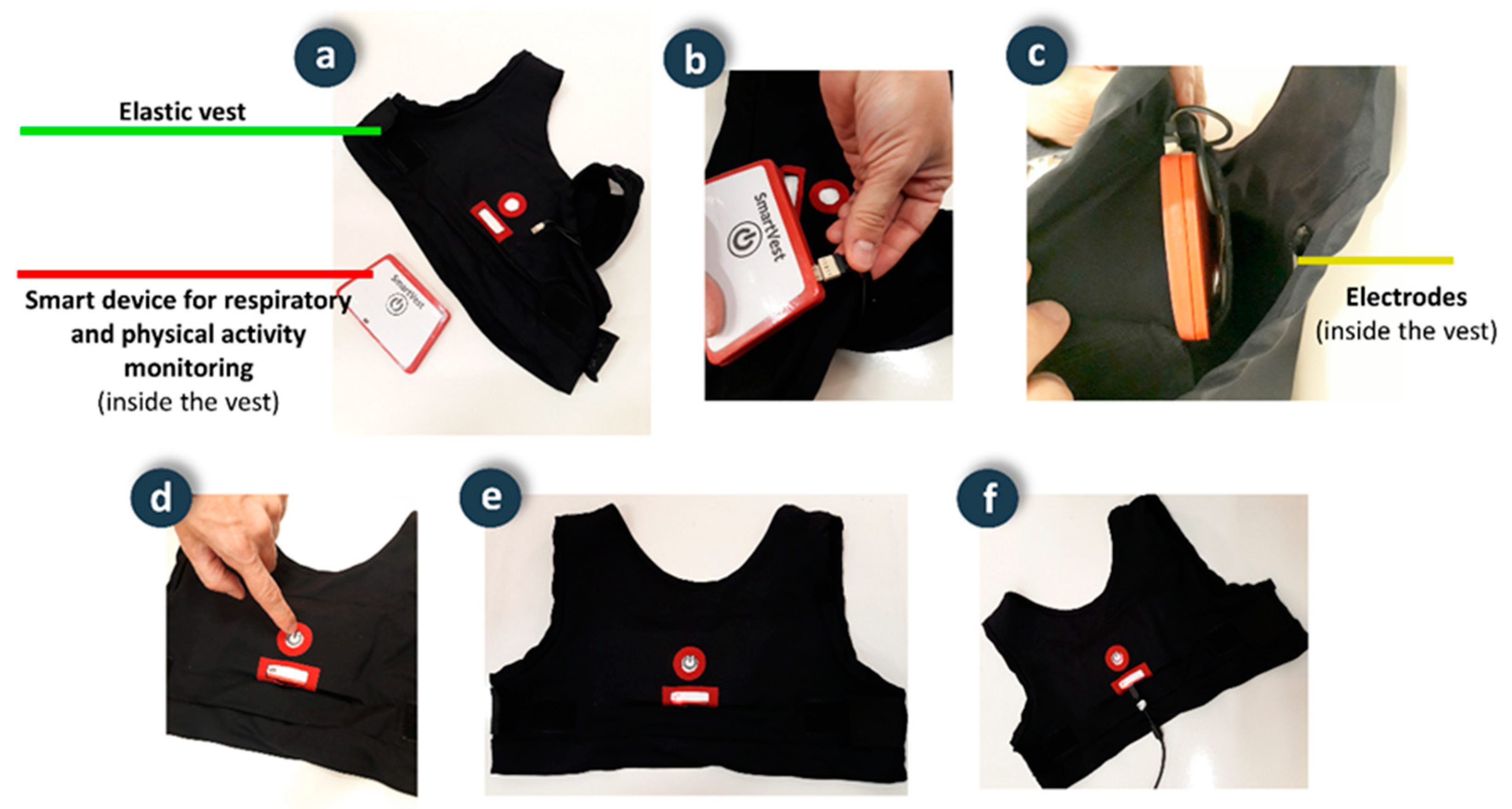 a

Elastic vest

Smart device for respiratory and physical activity monitoring (inside the vest)

SmartVest

b

SmartVest

c

Electrodes (inside the vest)

d

e

f