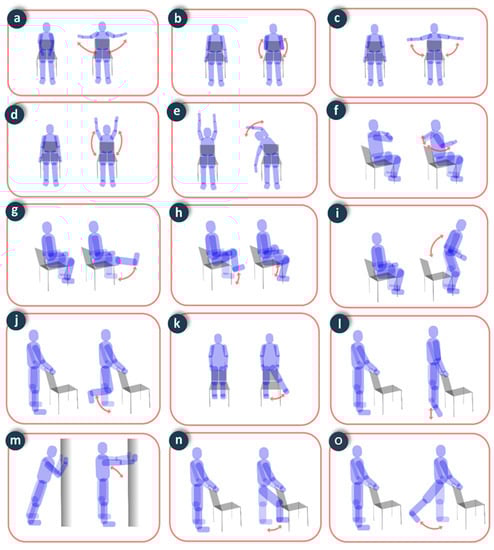 a
b
c
d
e
f
g
h
i
j
k
l
m
n
o