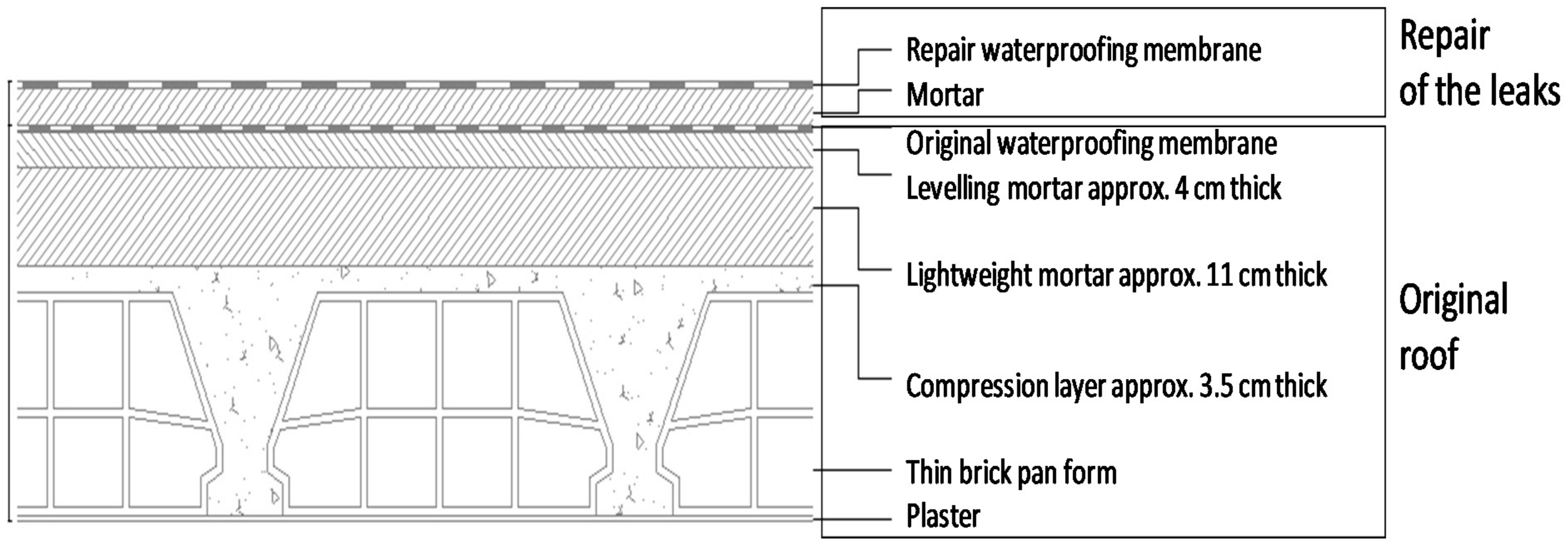 Repair waterproofing membrane
Mortar

Repair of the leaks

Original waterproofing membrane
Levelling mortar approx. 4 cm thick

Lightweight mortar approx. 11 cm thick

Compression layer approx. 3.5 cm thick

Thin brick pan form
Plaster

Original roof