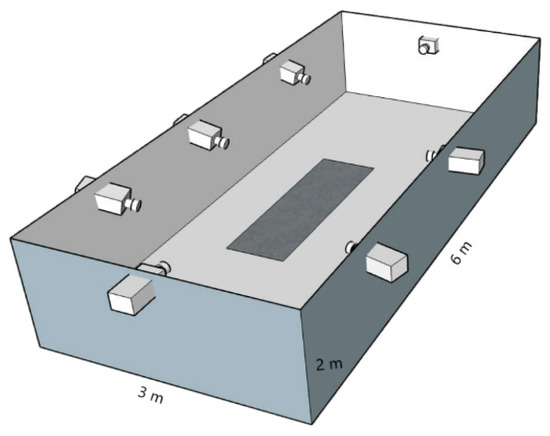 6 m
2 m
3 m