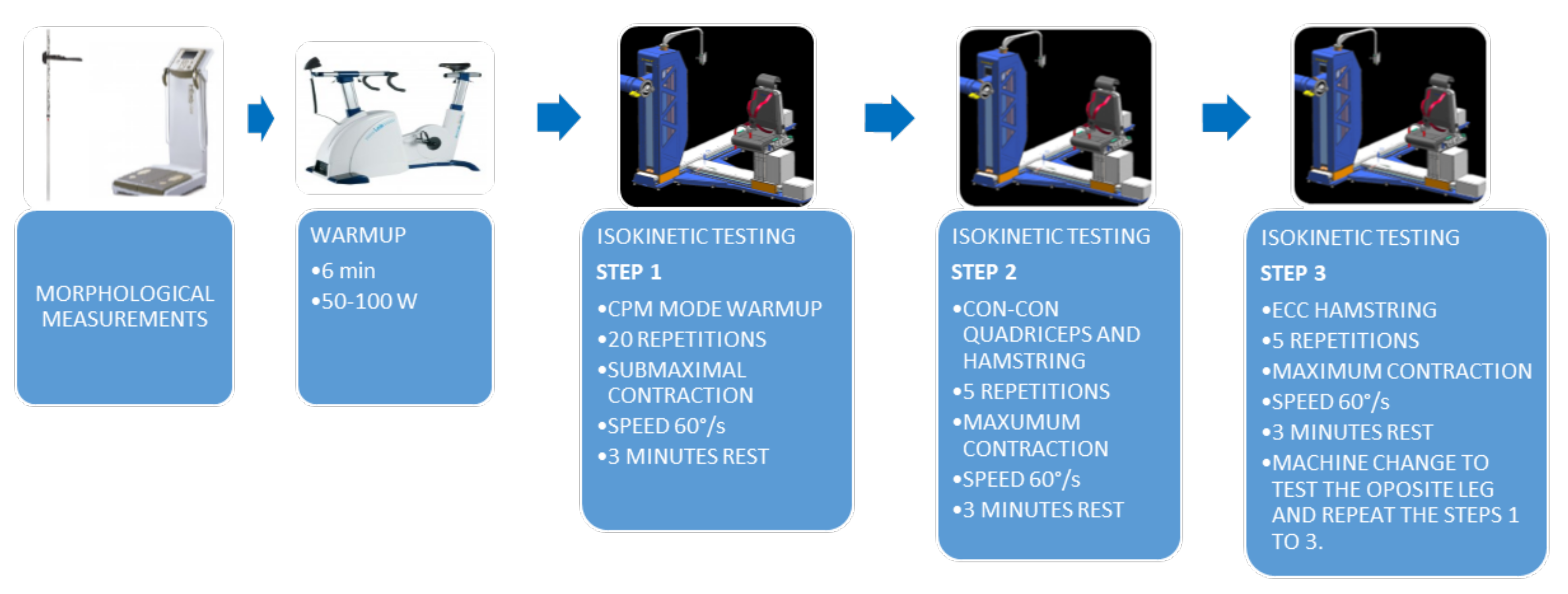 MORPHOLOGICAL MEASUREMENTS

WARMUP
•6 min
•50-100 W

ISOKINETIC TESTING
STEP 1
•CPM MODE WARMUP
•20 REPETITIONS
•SUBMAXIMAL CONTRACTION
•SPEED 60°/s
•3 MINUTES REST

ISOKINETIC TESTING
STEP 2
•CON-CON QUADRICEPS AND HAMSTRING
•5 REPETITIONS
•MAXUMUM CONTRACTION
•SPEED 60°/s
•3 MINUTES REST

ISOKINETIC TESTING
STEP 3
•ECC HAMSTRING
•5 REPETITIONS
•MAXIMUM CONTRACTION
•SPEED 60°/s
•3 MINUTES REST
•MACHINE CHANGE TO TEST THE OPOSITE LEG AND REPEAT THE STEPS 1 TO 3.