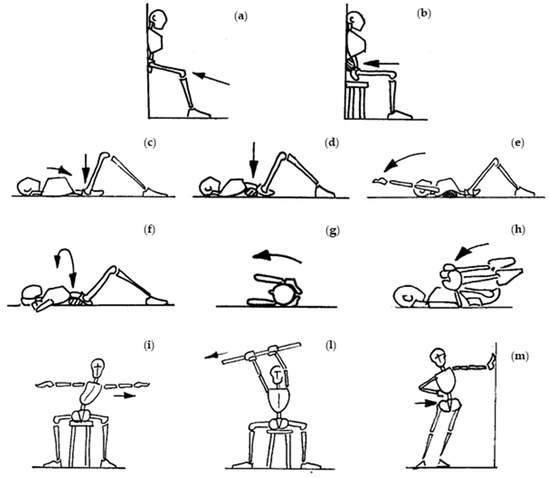 (a)

(b)

(c)

(d)

(e)

(f)

(g)

(h)

(i)

(l)

(m)