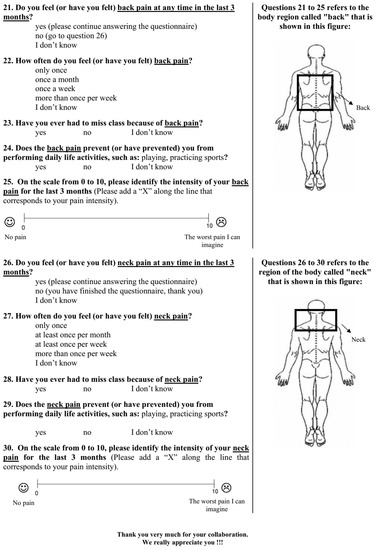 21. Do you feel (or have you felt) back pain at any time in the last 3 months?
yes (please continue answering the questionnaire)
no (go to question 26)
I don't know

22. How often do you feel (or have you felt) back pain?
only once
once a month
once a week
more than once per week
I don't know

23. Have you ever had to miss class because of back pain?
yes no I don't know

24. Does the back pain prevent (or have prevented) you from performing daily life activities, such as: playing, practicing sports?
yes no I don't know

25. On the scale from 0 to 10, please identify the intensity of your back pain for the last 3 months (Please add a "X" along the line that corresponds to your pain intensity).

0 10
No pain The worst pain I can imagine

Questions 21 to 25 refers to the body region called "back" that is shown in this figure:

Back

26. Do you feel (or have you felt) neck pain at any time in the last 3 months?
yes (please continue answering the questionnaire)
no (you have finished the questionnaire, thank you)
I don't know

27. How often do you feel (or have you felt) neck pain?
only once
at least once per month
at least once per week
more than once per week
I don't know

28. Have you ever had to miss class because of neck pain?
yes no I don't know

29. Does the neck pain prevent (or have prevented) you from performing daily life activities, such as: playing, practicing sports?

yes no I don't know

30. On the scale from 0 to 10, please identify the intensity of your neck pain for the last 3 months (Please add a "X" along the line that corresponds to your pain intensity).

0 10
No pain The worst pain I can imagine

Questions 26 to 30 refers to the region of the body called "neck" that is shown in this figure:

Neck

Thank you very much for your collaboration.
We really appreciate you !!!