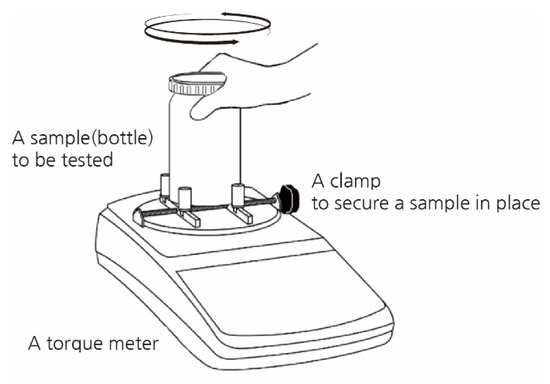 A sample(bottle) to be tested

A clamp to secure a sample in place

A torque meter