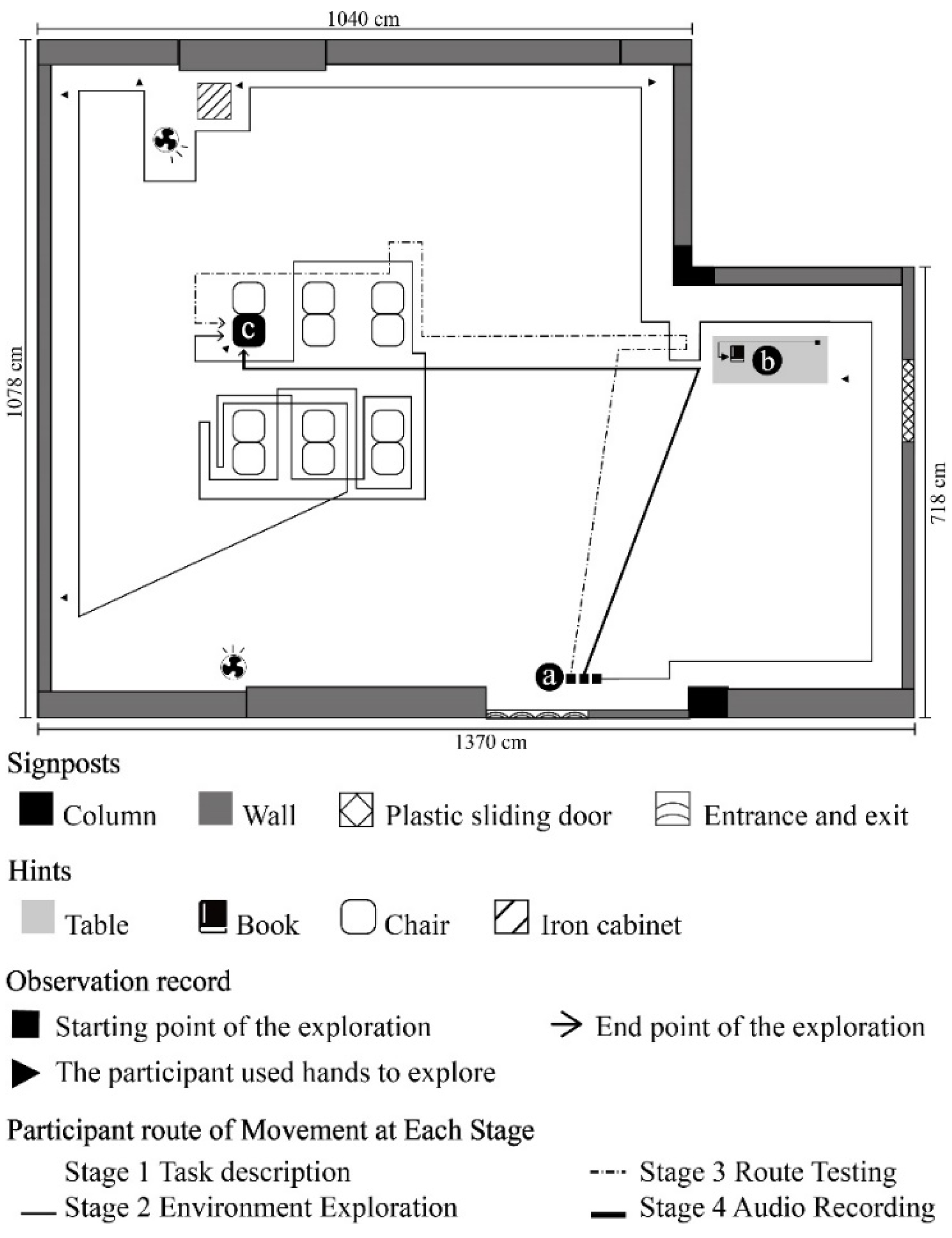 1040 cm

1078 cm

718 cm

1370 cm

c

b

a

Signposts

Column Wall Plastic sliding door Entrance and exit

Hints

Table Book Chair Iron cabinet

Observation record

Starting point of the exploration

End point of the exploration

The participant used hands to explore

Participant route of Movement at Each Stage

Stage 1 Task description

Stage 2 Environment Exploration

Stage 3 Route Testing

Stage 4 Audio Recording