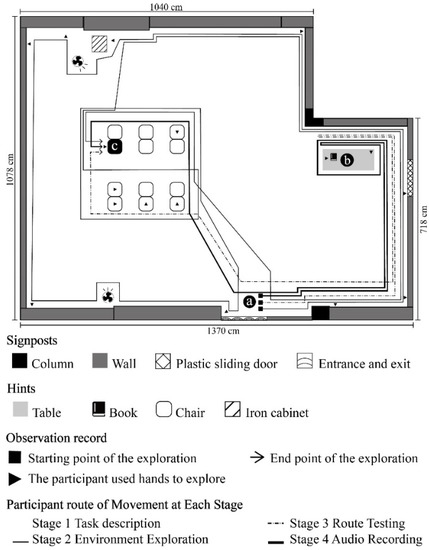 1040 cm

1078 cm

718 cm

1370 cm

c

b

a

Signposts

Column Wall Plastic sliding door Entrance and exit

Hints

Table Book Chair Iron cabinet

Observation record

Starting point of the exploration

End point of the exploration

The participant used hands to explore

Participant route of Movement at Each Stage

Stage 1 Task description

Stage 2 Environment Exploration

Stage 3 Route Testing

Stage 4 Audio Recording