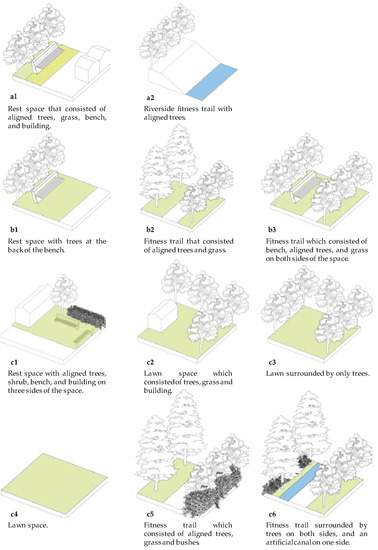 a1
Rest space that consisted of aligned trees, grass, bench, and building.

a2
Riverside fitness trail with aligned trees.

b1
Rest space with trees at the back of the bench.

b2
Fitness trail that consisted of aligned trees and grass.

b3
Fitness trail which consisted of bench, aligned trees, and grass on both sides of the space.

c1
Rest space with aligned trees, shrub, bench, and building on three sides of the space.

c2
Lawn space which consisted of trees, grass and building.

c3
Lawn surrounded by only trees.

c4
Lawn space.

c5
Fitness trail which consisted of aligned trees, grass and bushes.

c6
Fitness trail surrounded by trees on both sides, and an artificial canal on one side.