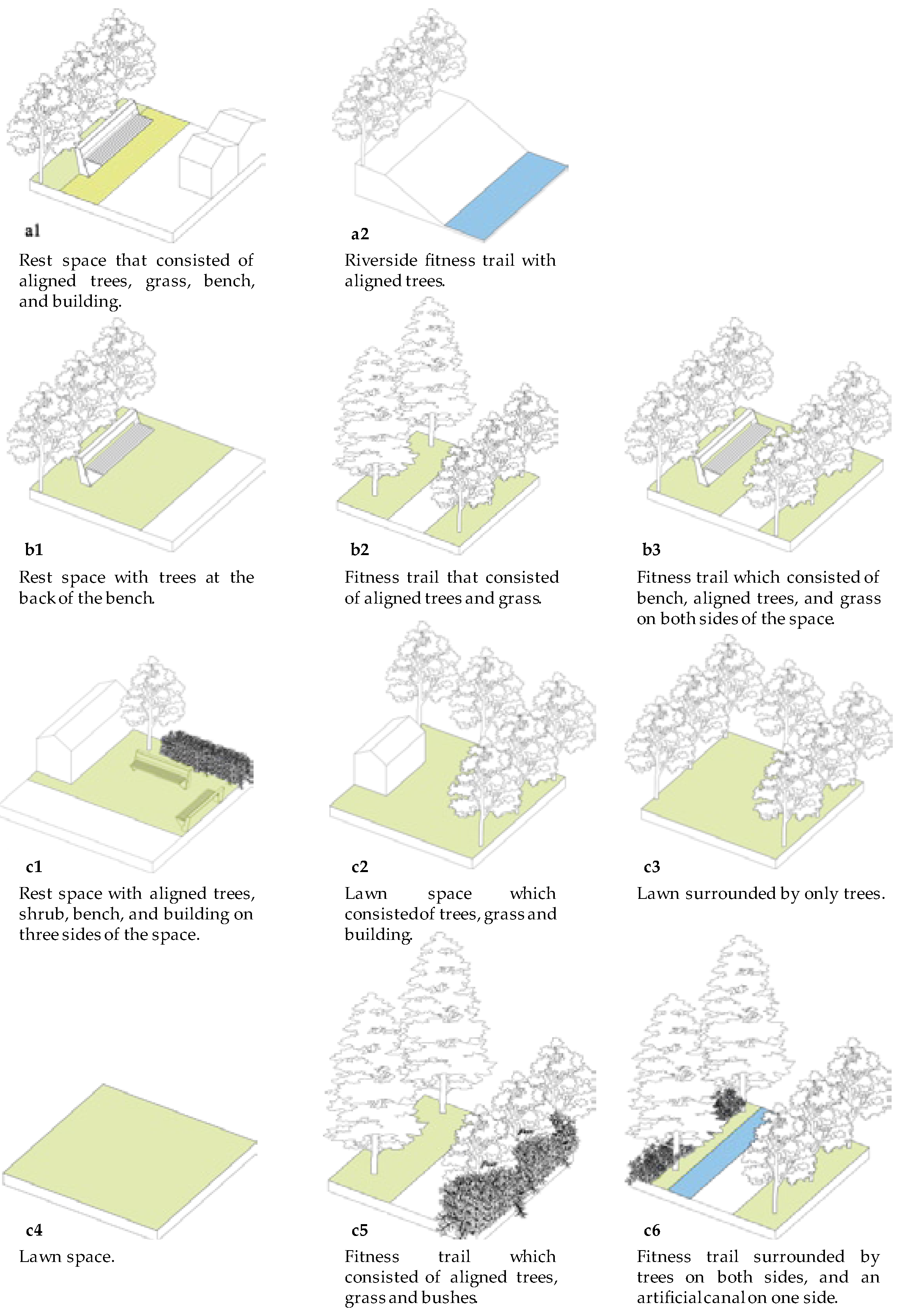 a1

Rest space that consisted of aligned trees, grass, bench, and building.

a2

Riverside fitness trail with aligned trees.

b1

Rest space with trees at the back of the bench.

b2

Fitness trail that consisted of aligned trees and grass.

b3

Fitness trail which consisted of bench, aligned trees, and grass on both sides of the space.

c1

Rest space with aligned trees, shrub, bench, and building on three sides of the space.

c2

Lawn space which consisted of trees, grass and building.

c3

Lawn surrounded by only trees.

c4

Lawn space.

c5

Fitness trail which consisted of aligned trees, grass and bushes.

c6

Fitness trail surrounded by trees on both sides, and an artificial canal on one side.