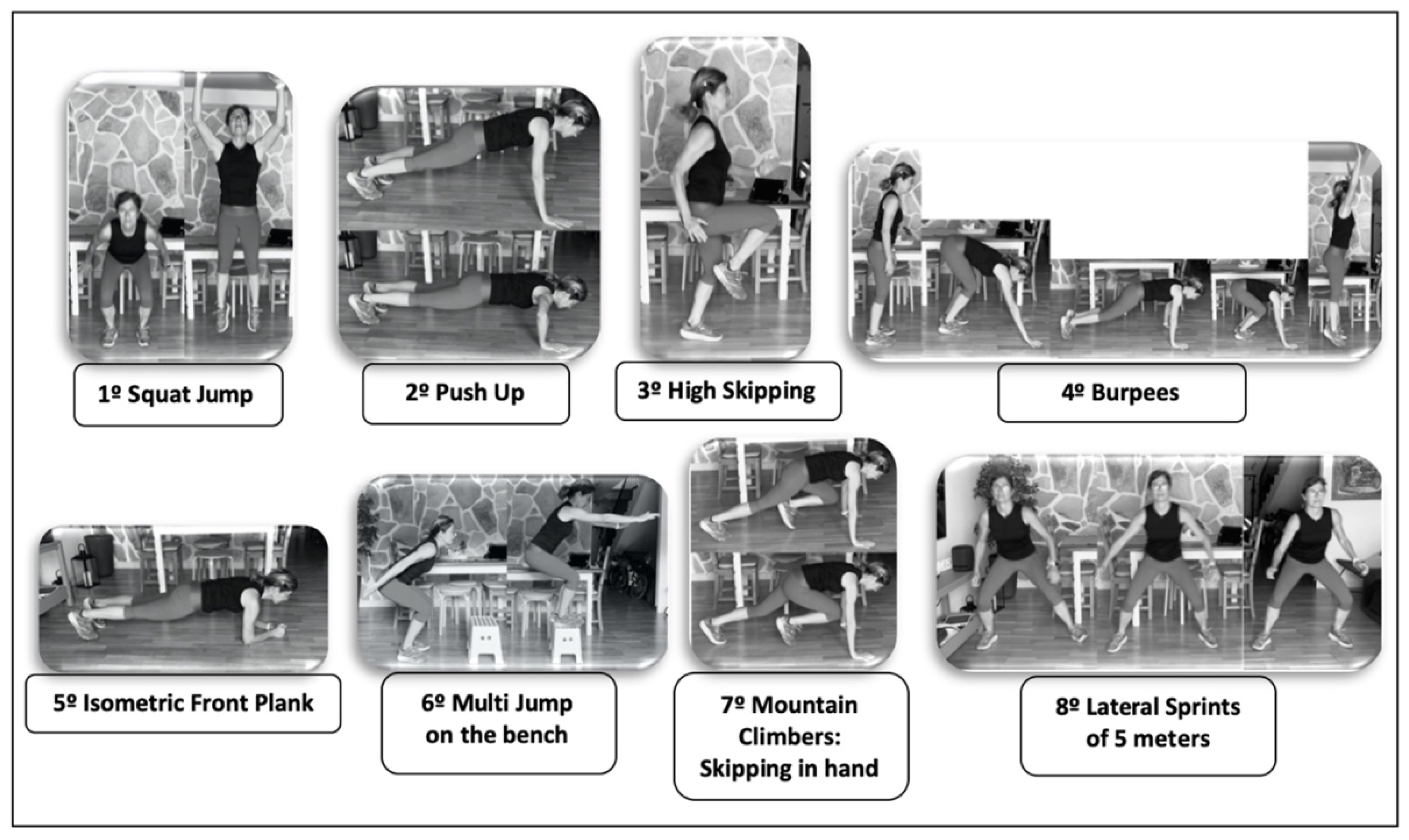 1º Squat Jump

2º Push Up

3º High Skipping

4º Burpees

5º Isometric Front Plank

6º Multi Jump on the bench

7º Mountain Climbers: Skipping in hand

8º Lateral Sprints of 5 meters