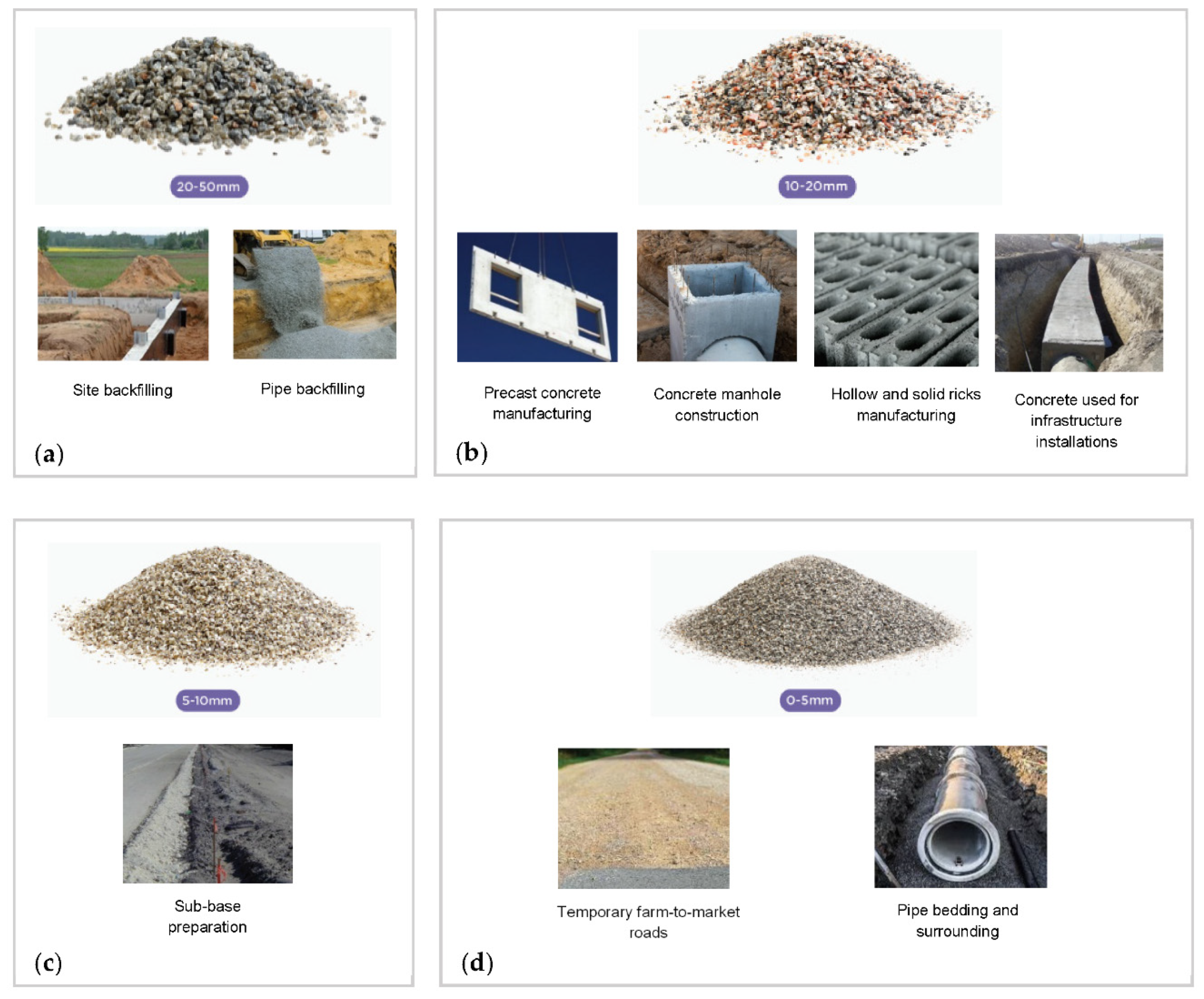 20-50mm

Site backfilling

Pipe backfilling

(a)

10-20mm

Precast concrete manufacturing

Concrete manhole construction

Hollow and solid ricks manufacturing

Concrete used for infrastructure installations

(b)

5-10mm

Sub-base preparation

(c)

0-5mm

Temporary farm-to-market roads

Pipe bedding and surrounding

(d)