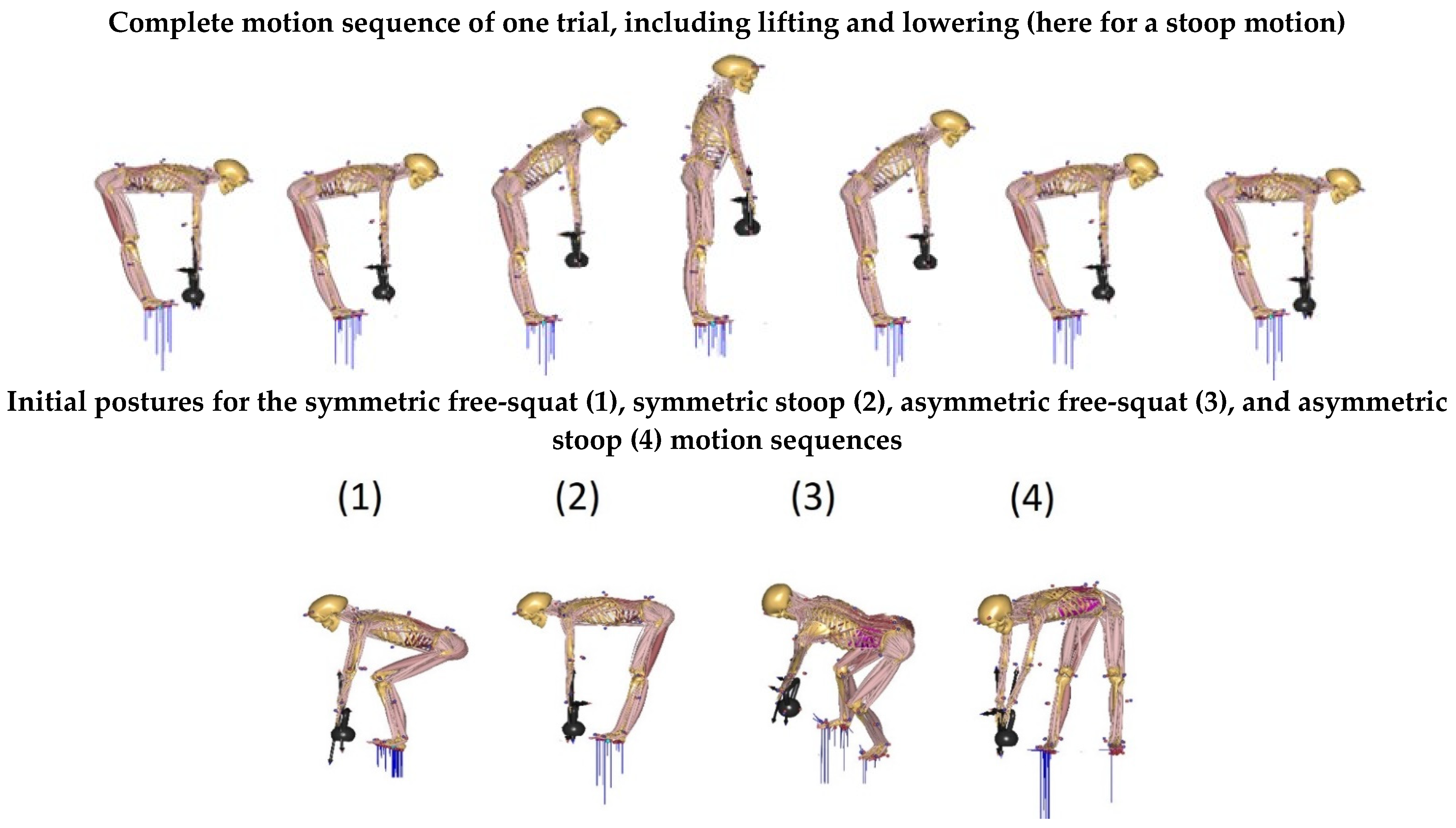 Complete motion sequence of one trial, including lifting and lowering (here for a stoop motion)

Initial postures for the symmetric free-squat (1), symmetric stoop (2), asymmetric free-squat (3), and asymmetric stoop (4) motion sequences

(1)

(2)

(3)

(4)