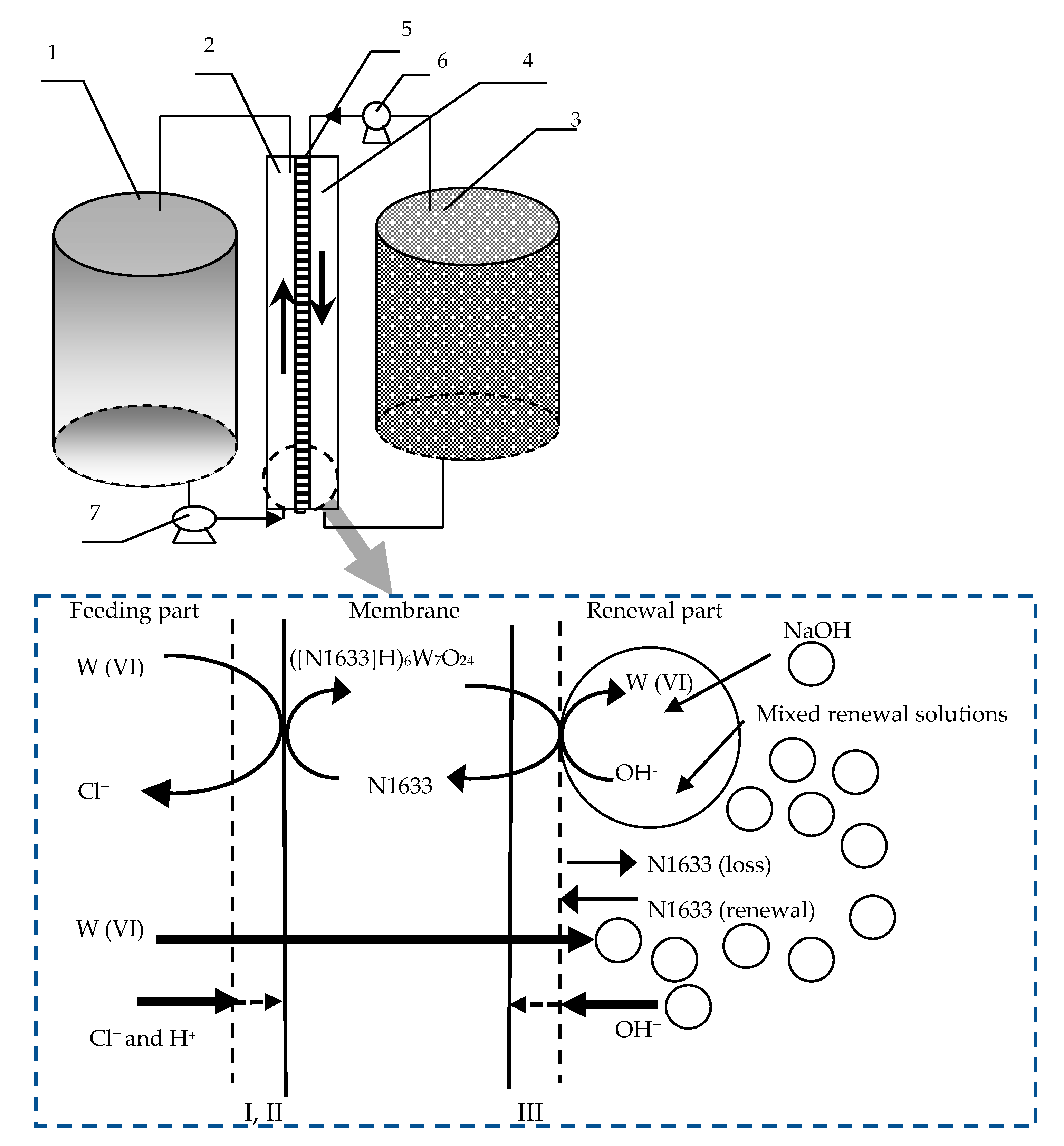 1
2
5
6
4
3
7

Feeding part
Membrane
Renewal part
NaOH
W (VI)
$([N1633]H)_6W_7O_{24}$
W (VI)
Mixed renewal solutions
$Cl^-$
N1633
$OH^-$
N1633 (loss)
N1633 (renewal)
W (VI)
$Cl^-$ and $H^+$
$OH^-$
I, II
III