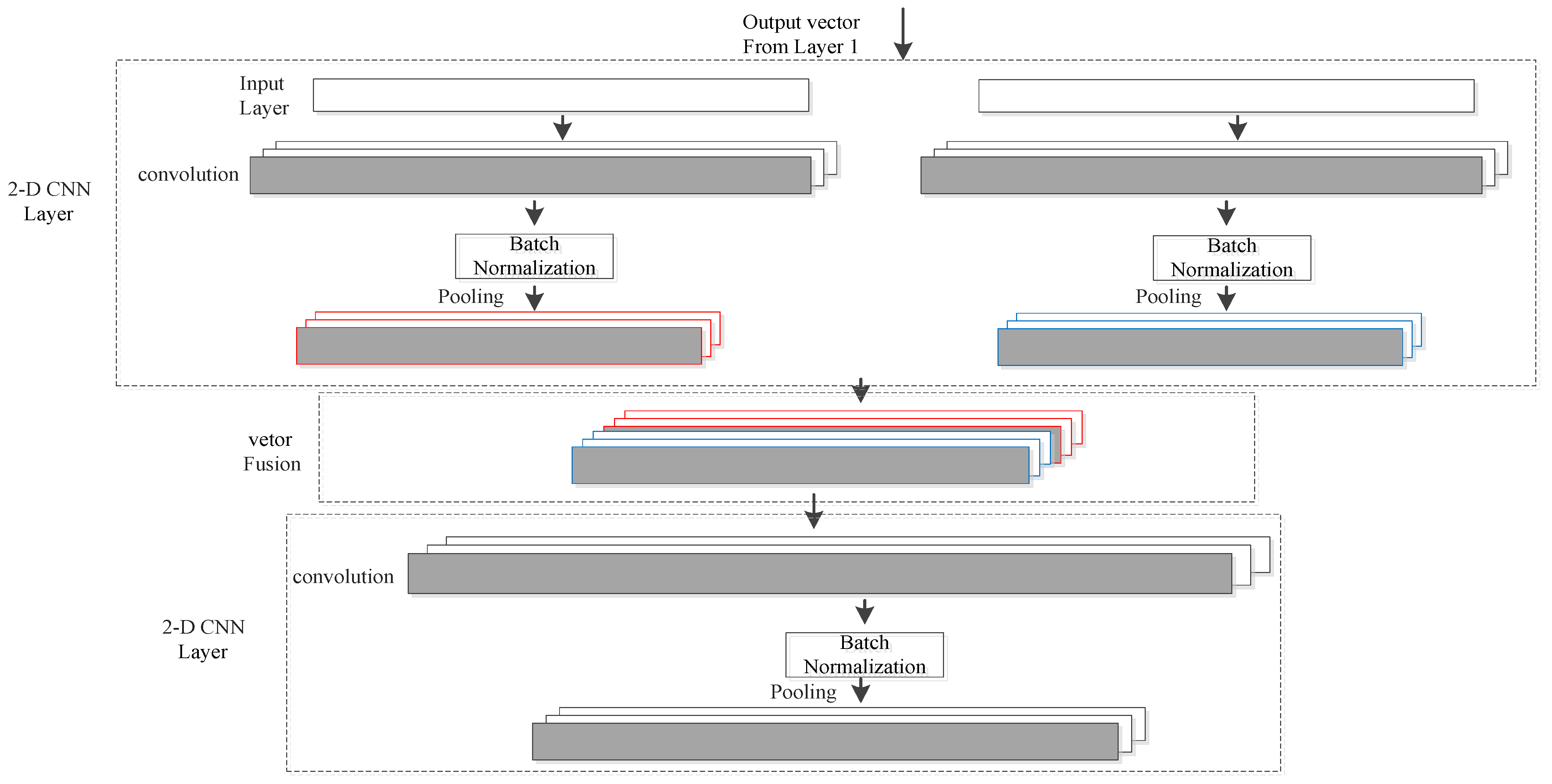 Output vector
From Layer 1

Input
Layer

convolution

2-D CNN
Layer

Batch
Normalization

Pooling

Batch
Normalization

Pooling

vetor
Fusion

convolution

2-D CNN
Layer

Batch
Normalization

Pooling