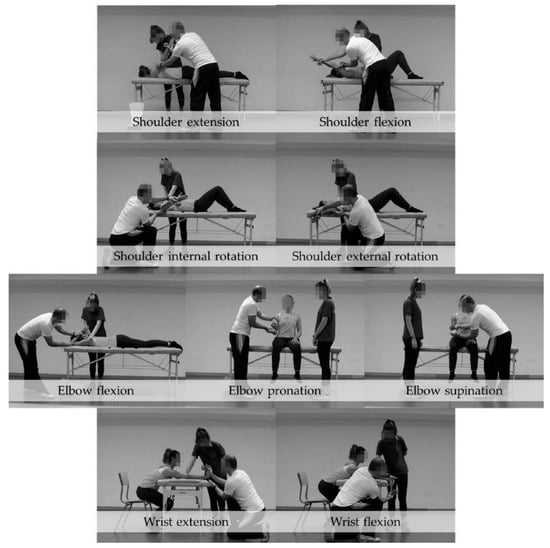 Shoulder extension
Shoulder flexion
Shoulder internal rotation
Shoulder external rotation
Elbow flexion
Elbow pronation
Elbow supination
Wrist extension
Wrist flexion