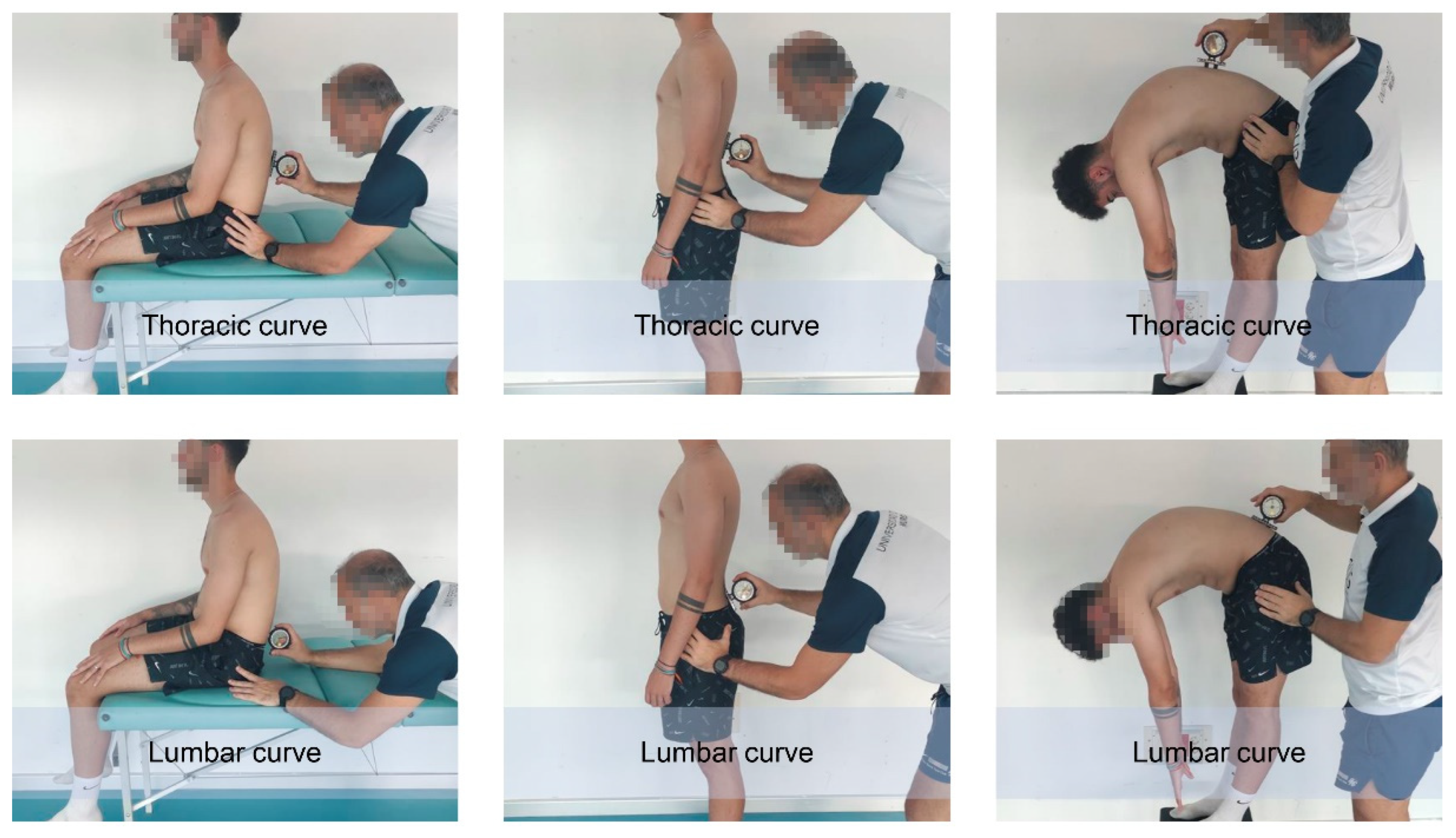 Thoracic curve

Thoracic curve

Thoracic curve

Lumbar curve

Lumbar curve

Lumbar curve