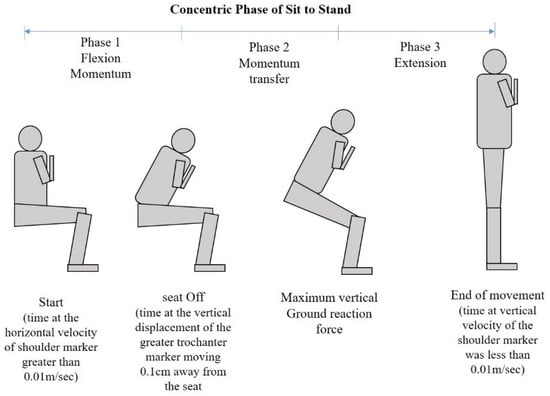 Concentric Phase of Sit to Stand

Phase 1
Flexion
Momentum

Phase 2
Momentum
transfer

Phase 3
Extension

Start
(time at the horizontal velocity of shoulder marker greater than 0.01m/sec)

seat Off
(time at the vertical displacement of the greater trochanter marker moving 0.1cm away from the seat

Maximum vertical
Ground reaction
force

End of movement
(time at vertical velocity of the shoulder marker was less than 0.01m/sec)