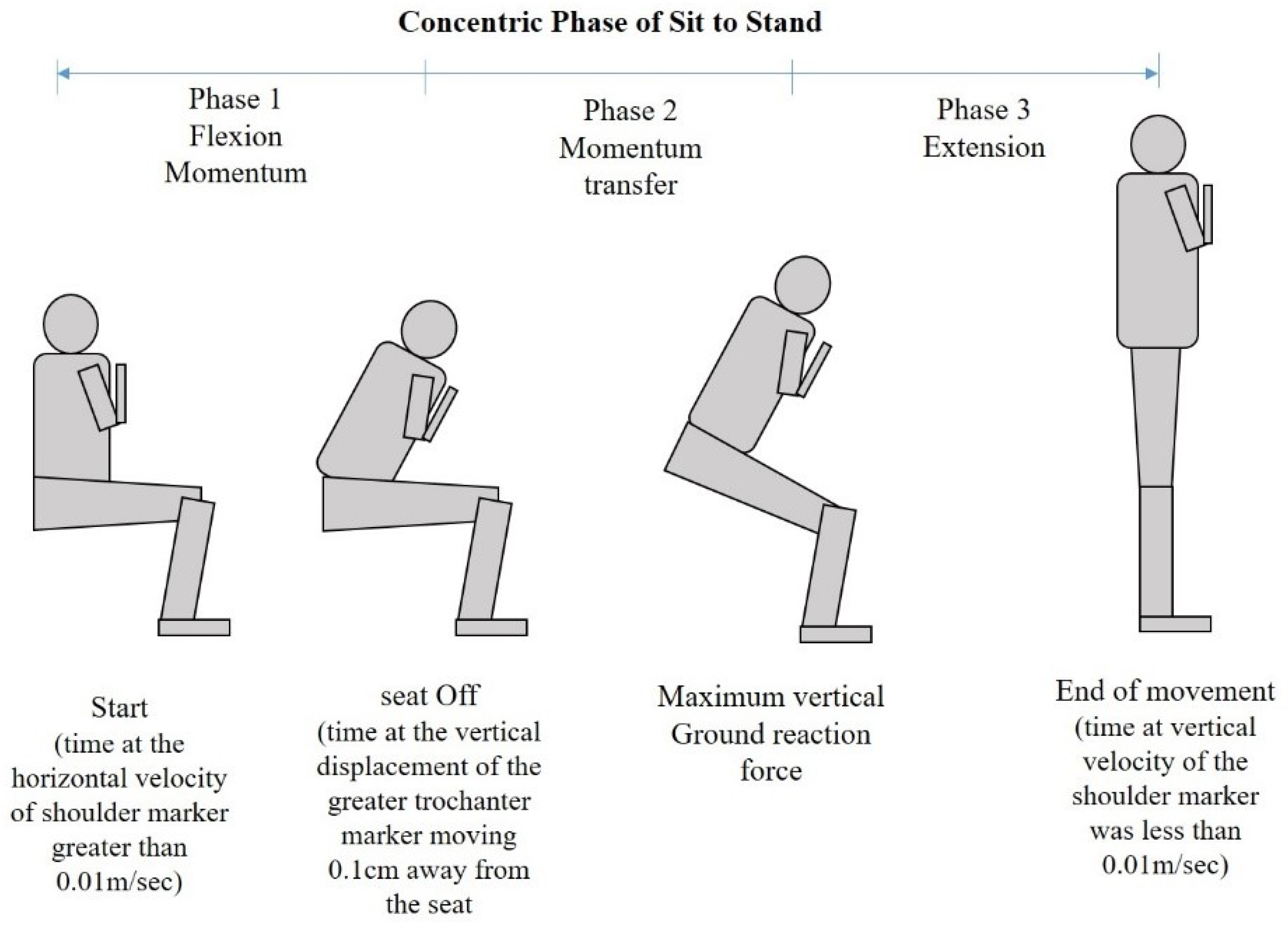 Concentric Phase of Sit to Stand

Phase 1
Flexion
Momentum

Phase 2
Momentum
transfer

Phase 3
Extension

Start
(time at the horizontal velocity of shoulder marker greater than 0.01m/sec)

seat Off
(time at the vertical displacement of the greater trochanter marker moving 0.1cm away from the seat

Maximum vertical
Ground reaction
force

End of movement
(time at vertical velocity of the shoulder marker was less than 0.01m/sec)