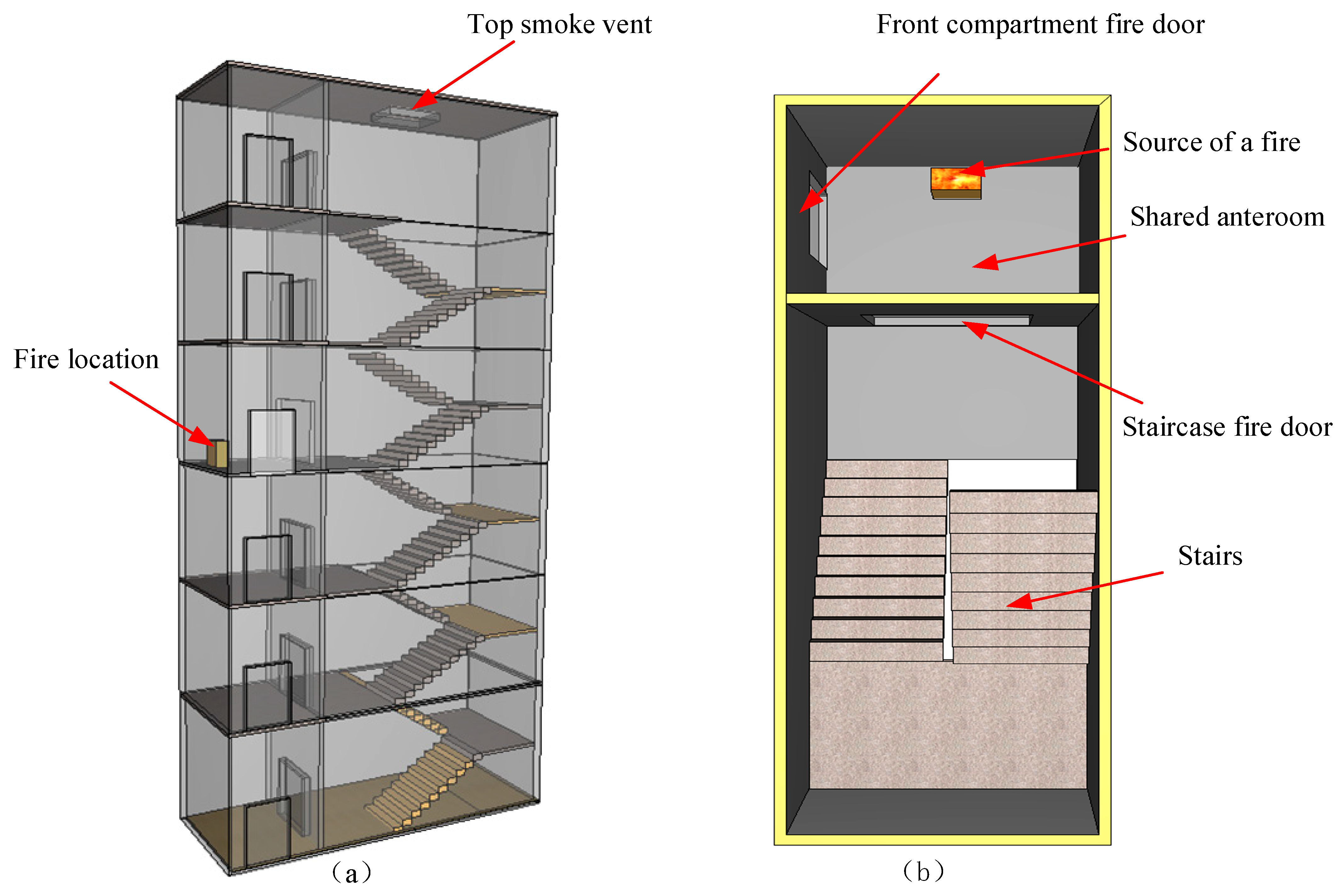 Top smoke vent

Fire location

（a）

Front compartment fire door

Source of a fire

Shared anteroom

Staircase fire door

Stairs

（b）