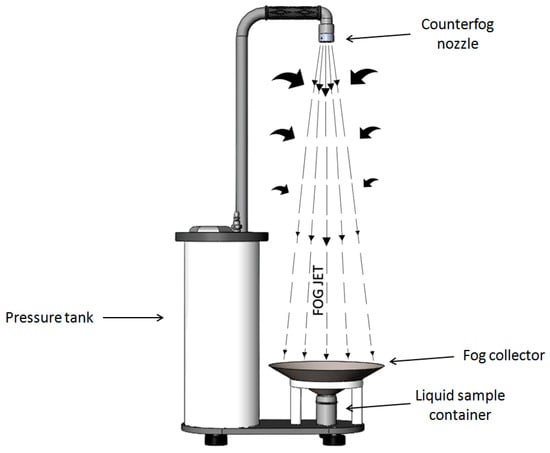 Counterfog nozzle

FOG JET

Pressure tank

Fog collector

Liquid sample container