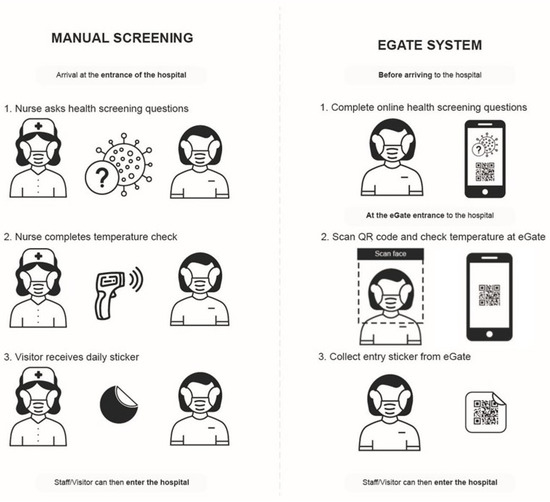 MANUAL SCREENING

Arrival at the entrance of the hospital

1. Nurse asks health screening questions

2. Nurse completes temperature check

3. Visitor receives daily sticker

Staff/Visitor can then enter the hospital

EGATE SYSTEM

Before arriving to the hospital

1. Complete online health screening questions

At the eGate entrance to the hospital

2. Scan QR code and check temperature at eGate

Scan face

3. Collect entry sticker from eGate

Staff/Visitor can then enter the hospital