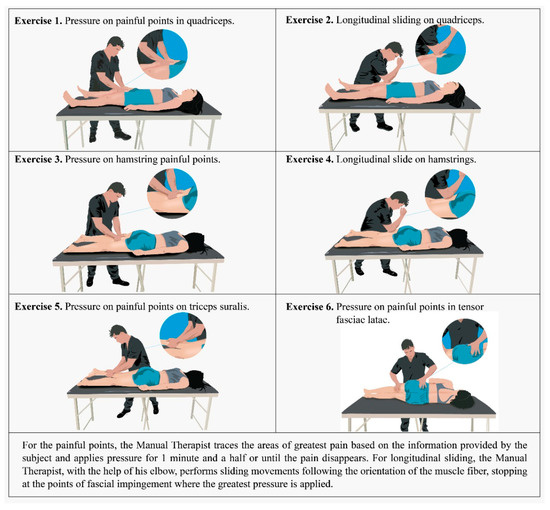 **Exercise 1.** Pressure on painful points in quadriceps.

**Exercise 2.** Longitudinal sliding on quadriceps.

**Exercise 3.** Pressure on hamstring painful points.

**Exercise 4.** Longitudinal slide on hamstrings.

**Exercise 5.** Pressure on painful points on triceps suralis.

**Exercise 6.** Pressure on painful points in tensor fasciae latae.

For the painful points, the Manual Therapist traces the areas of greatest pain based on the information provided by the subject and applies pressure for 1 minute and a half or until the pain disappears. For longitudinal sliding, the Manual Therapist, with the help of his elbow, performs sliding movements following the orientation of the muscle fiber, stopping at the points of fascial impingement where the greatest pressure is applied.