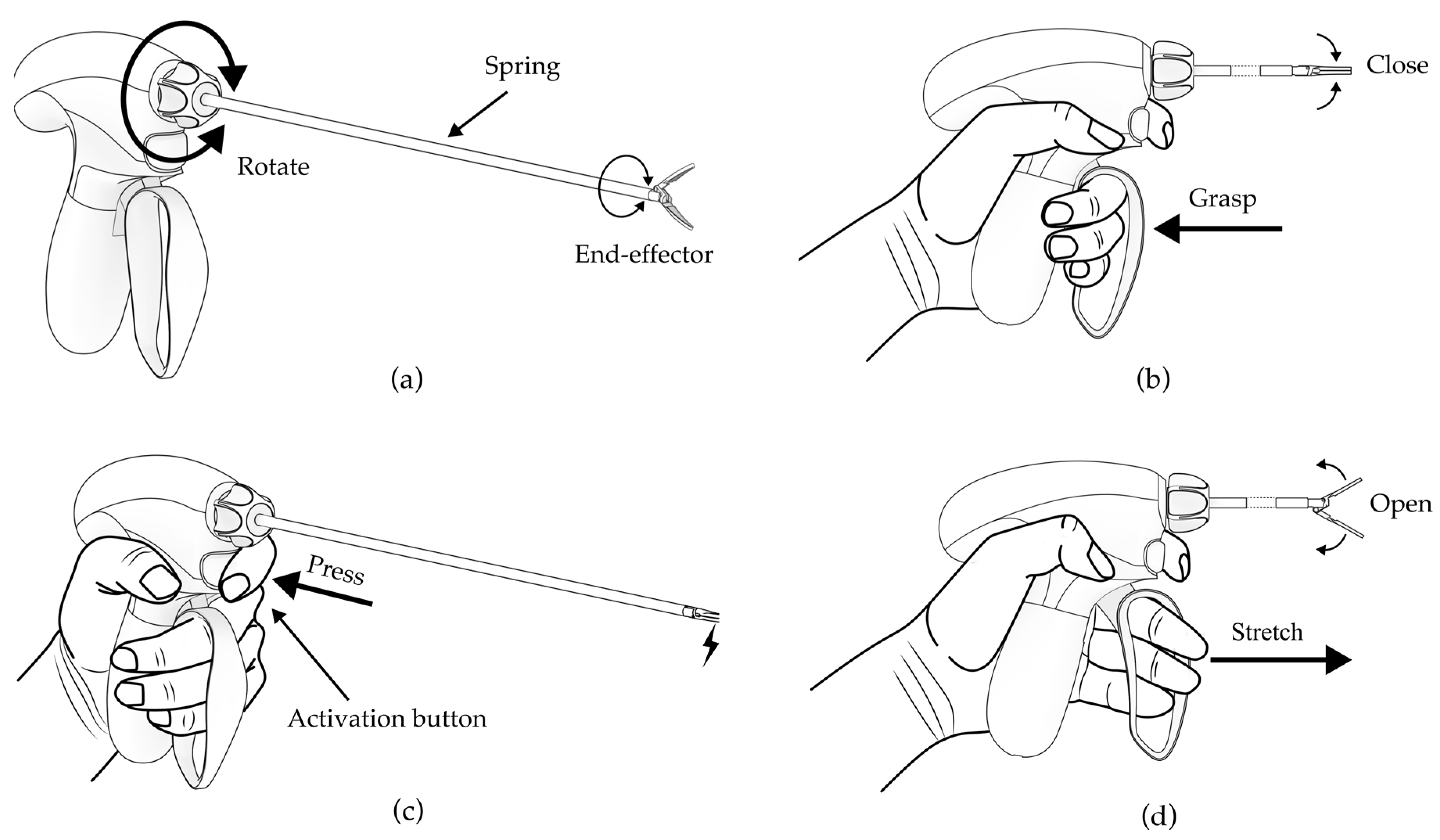 Spring

Rotate

End-effector

(a)

Close

Grasp

(b)

Press

Activation button

(c)

Open

Stretch

(d)