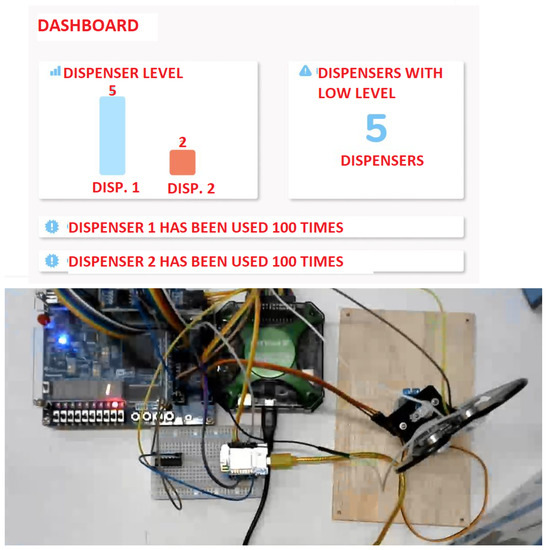 DASHBOARD

DISPENSER LEVEL

5

2

DISP. 1

DISP. 2

DISPENSERS WITH LOW LEVEL

5

DISPENSERS

DISPENSER 1 HAS BEEN USED 100 TIMES

DISPENSER 2 HAS BEEN USED 100 TIMES