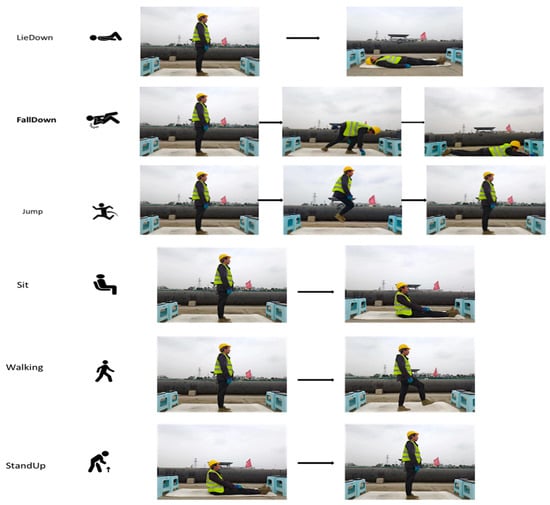 LieDown

FallDown

Jump

Sit

Walking

StandUp