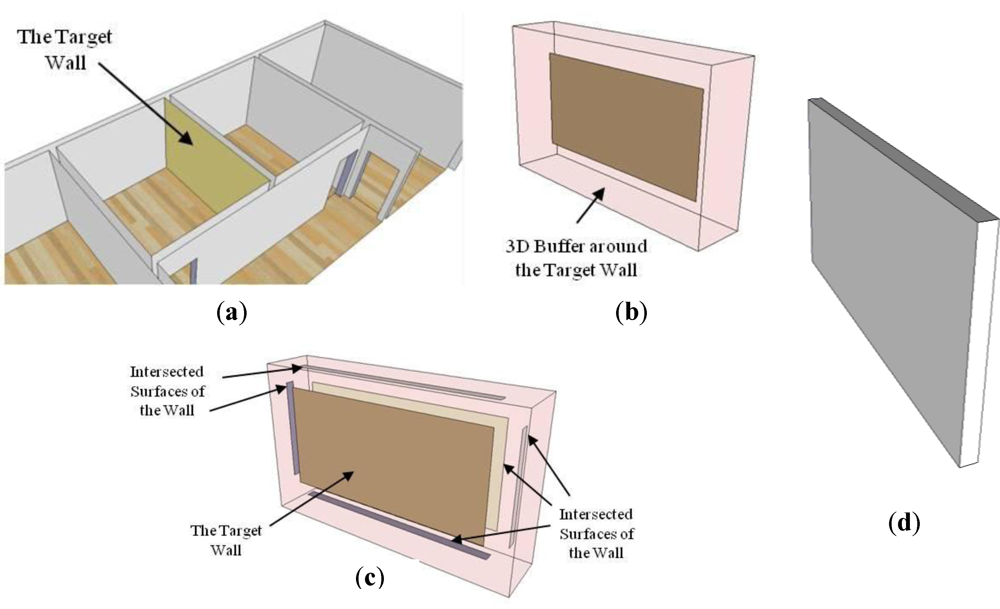 The Target Wall

(a)

3D Buffer around the Target Wall

(b)

Intersected Surfaces of the Wall

The Target Wall

Intersected Surfaces of the Wall

(c)

(d)