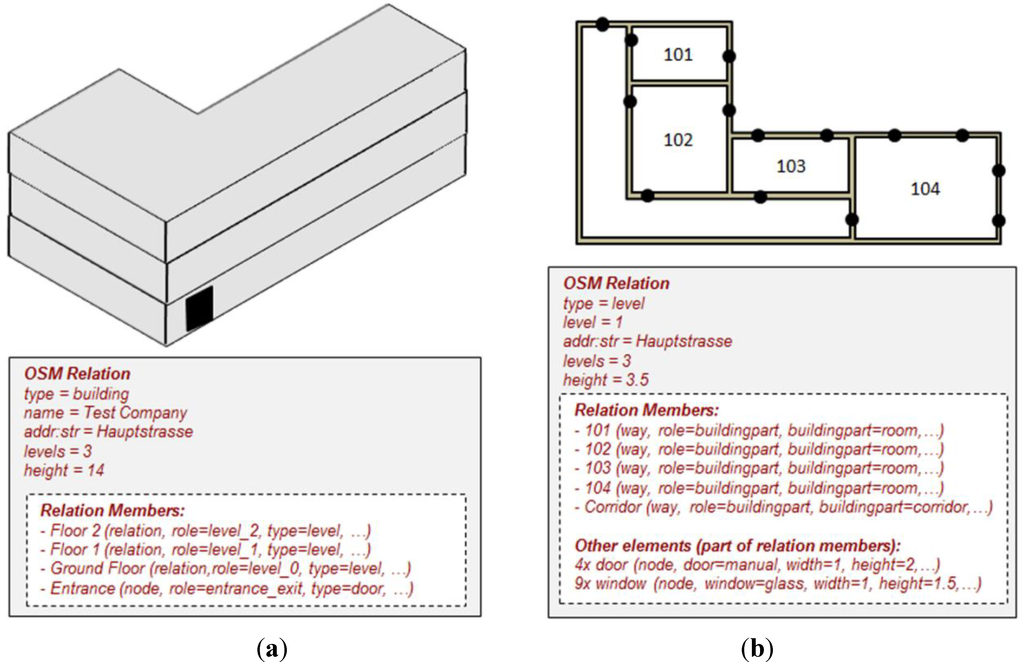 OSM Relation
type = building
name = Test Company
addr:str = Hauptstrasse
levels = 3
height = 14

Relation Members:
- Floor 2 (relation, role=level_2, type=level, …)
- Floor 1 (relation, role=level_1, type=level, …)
- Ground Floor (relation,role=level_0, type=level, …)
- Entrance (node, role=entrance_exit, type=door, …)

(a)

101
102
103
104

OSM Relation
type = level
level = 1
addr:str = Hauptstrasse
levels = 3
height = 3.5

Relation Members:
- 101 (way, role=buildingpart, buildingpart=room,…)
- 102 (way, role=buildingpart, buildingpart=room,…)
- 103 (way, role=buildingpart, buildingpart=room,…)
- 104 (way, role=buildingpart, buildingpart=room,…)
- Corridor (way, role=buildingpart, buildingpart=corridor,…)

Other elements (part of relation members):
4x door (node, door=manual, width=1, height=2,…)
9x window (node, window=glass, width=1, height=1.5,…)

(b)