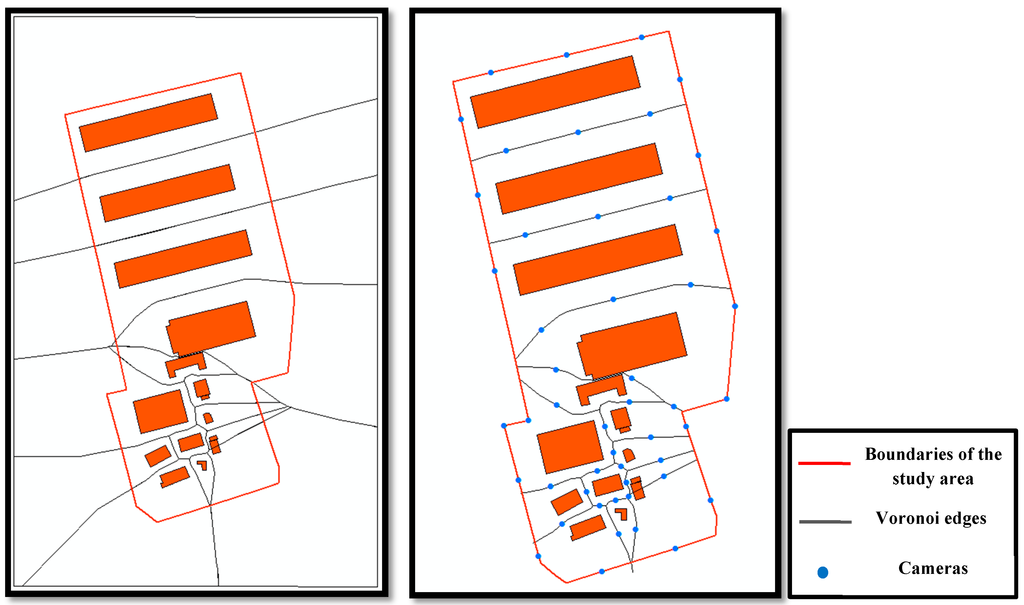 Boundaries of the study area

Voronoi edges

Cameras