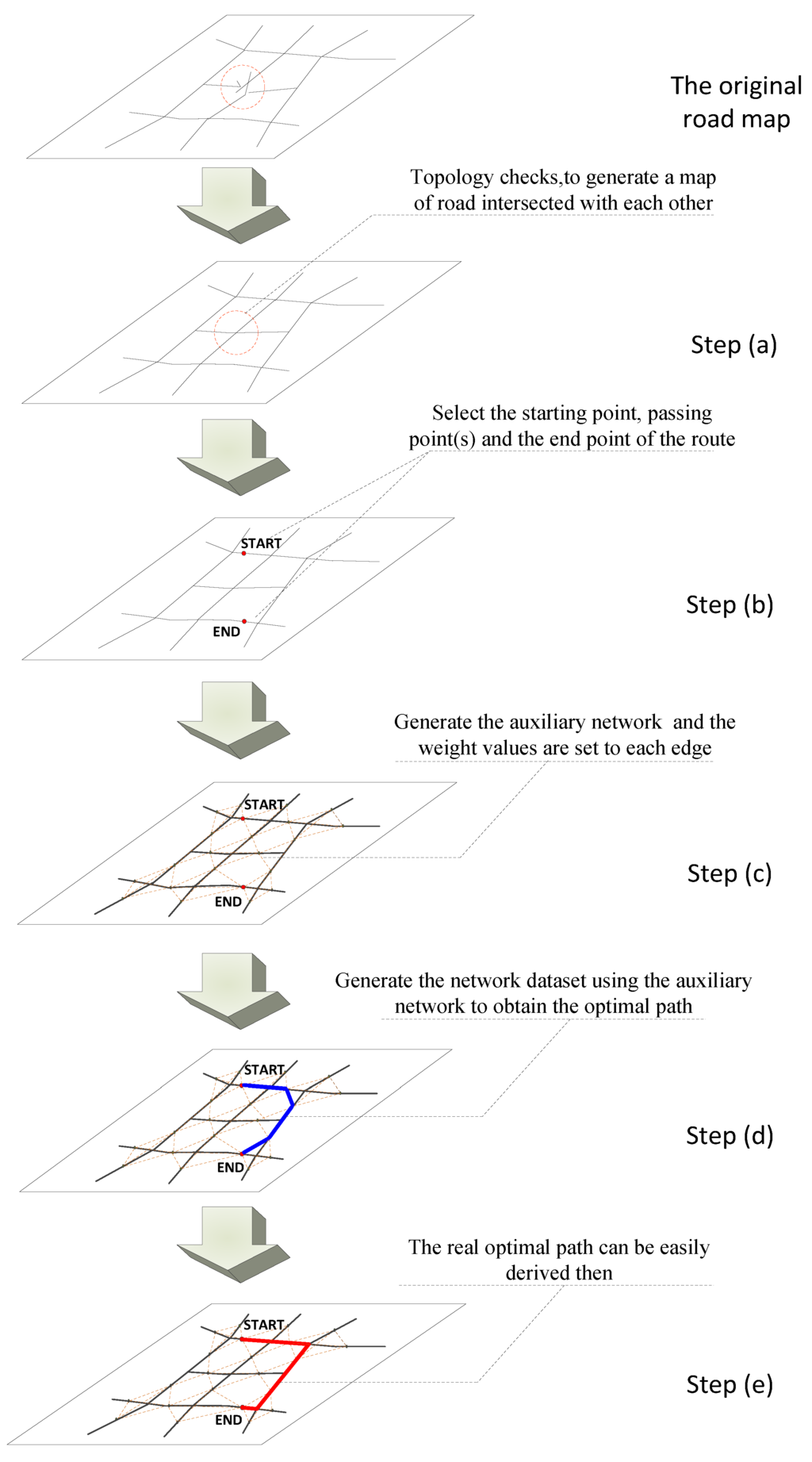 The original road map

Topology checks,to generate a map of road intersected with each other

Step (a)

Select the starting point, passing point(s) and the end point of the route

START

END

Step (b)

Generate the auxiliary network and the weight values are set to each edge

START

END

Step (c)

Generate the network dataset using the auxiliary network to obtain the optimal path

START

END

Step (d)

The real optimal path can be easily derived then

START

END

Step (e)