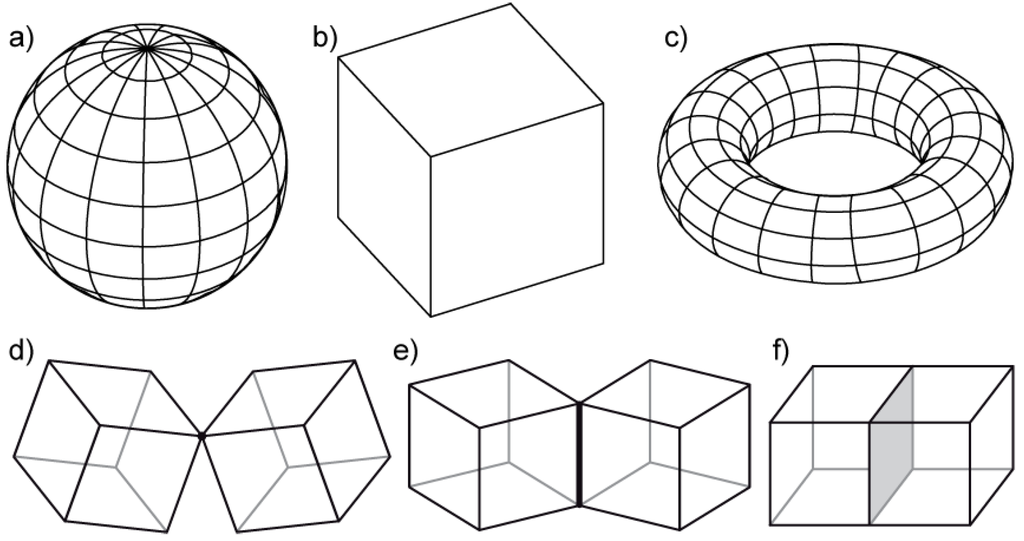 a)
b)
c)
d)
e)
f)