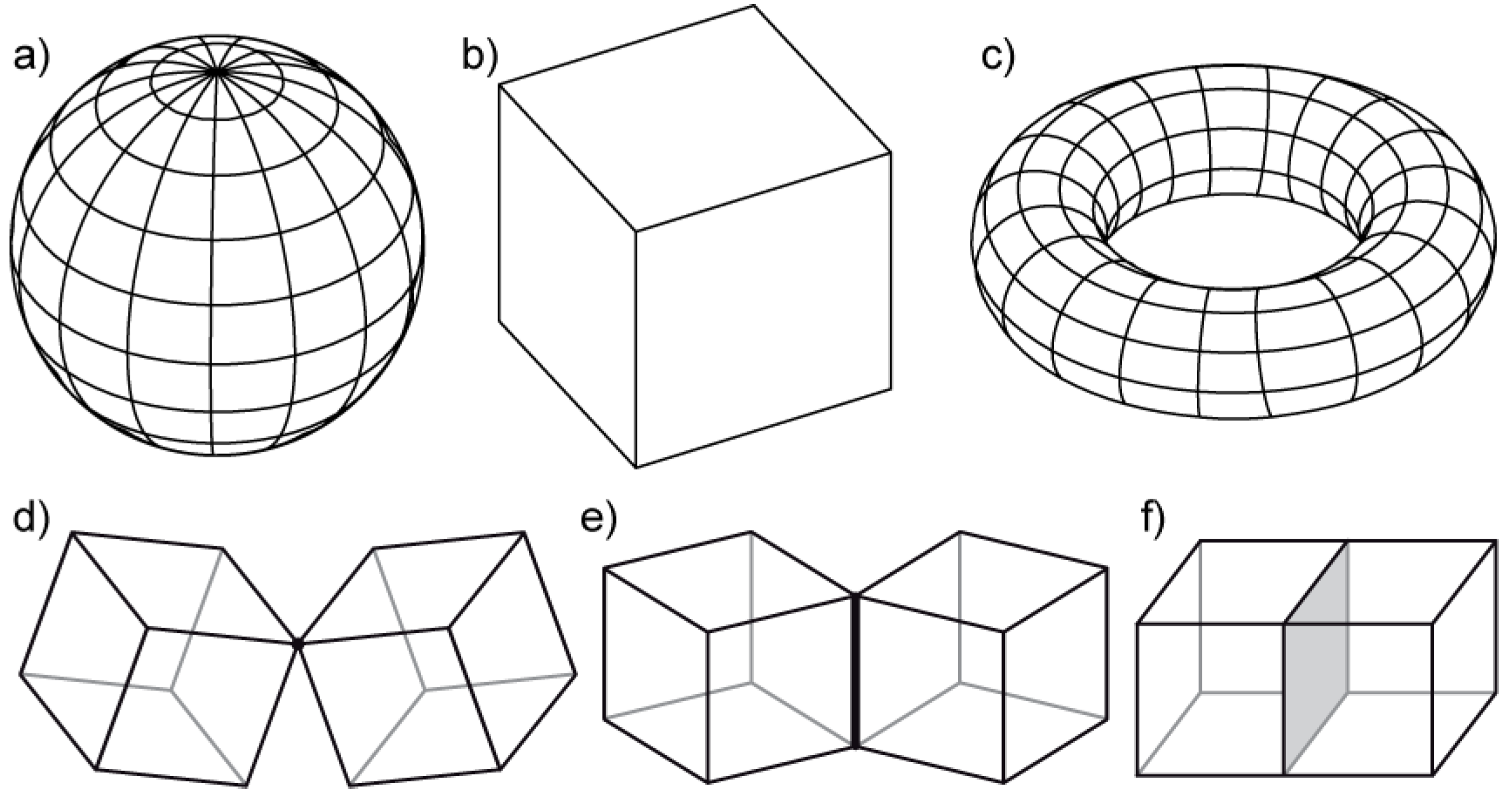 a)

b)

c)

d)

e)

f)