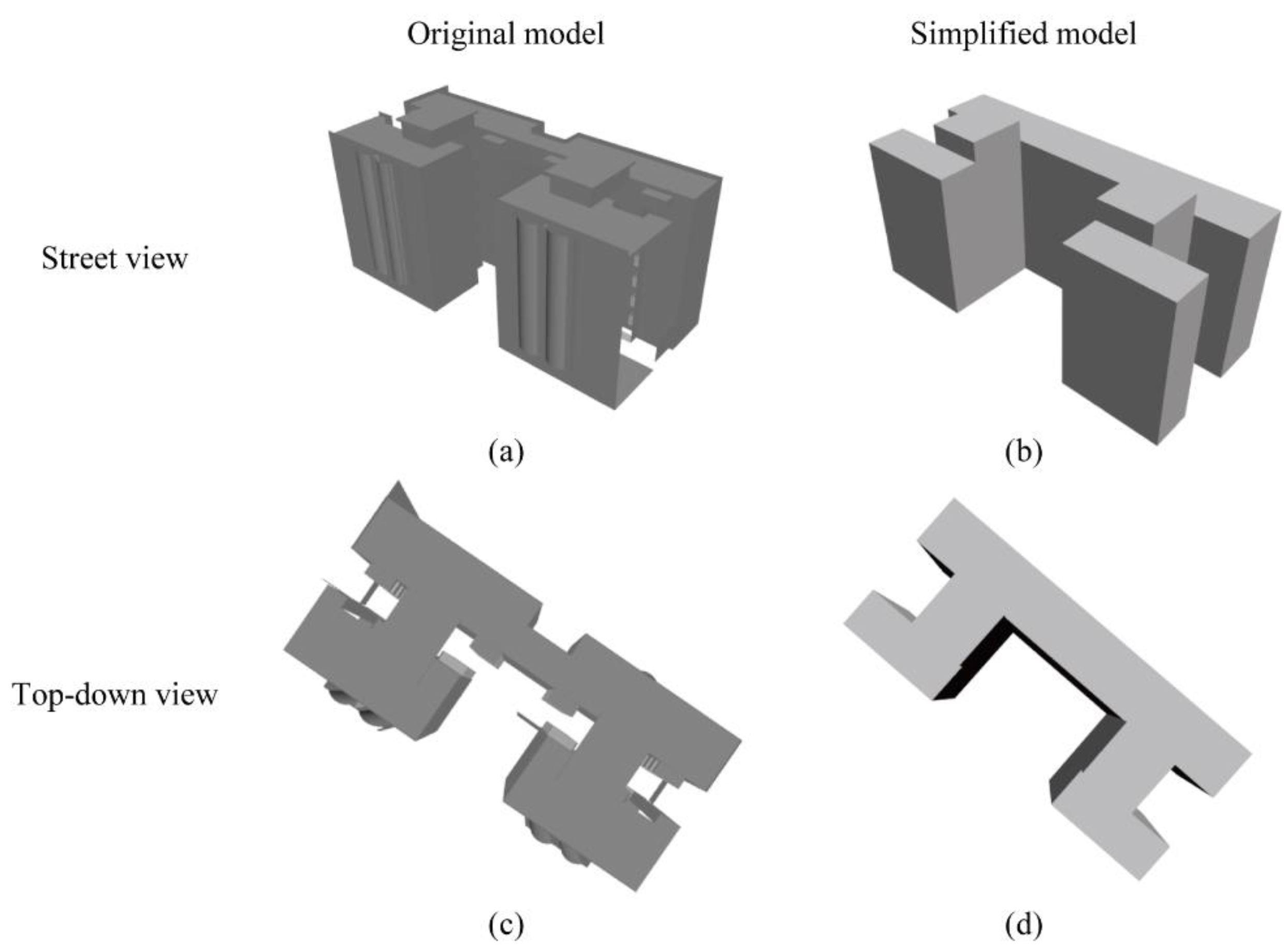 Original model

Simplified model

Street view

(a)

(b)

Top-down view

(c)

(d)