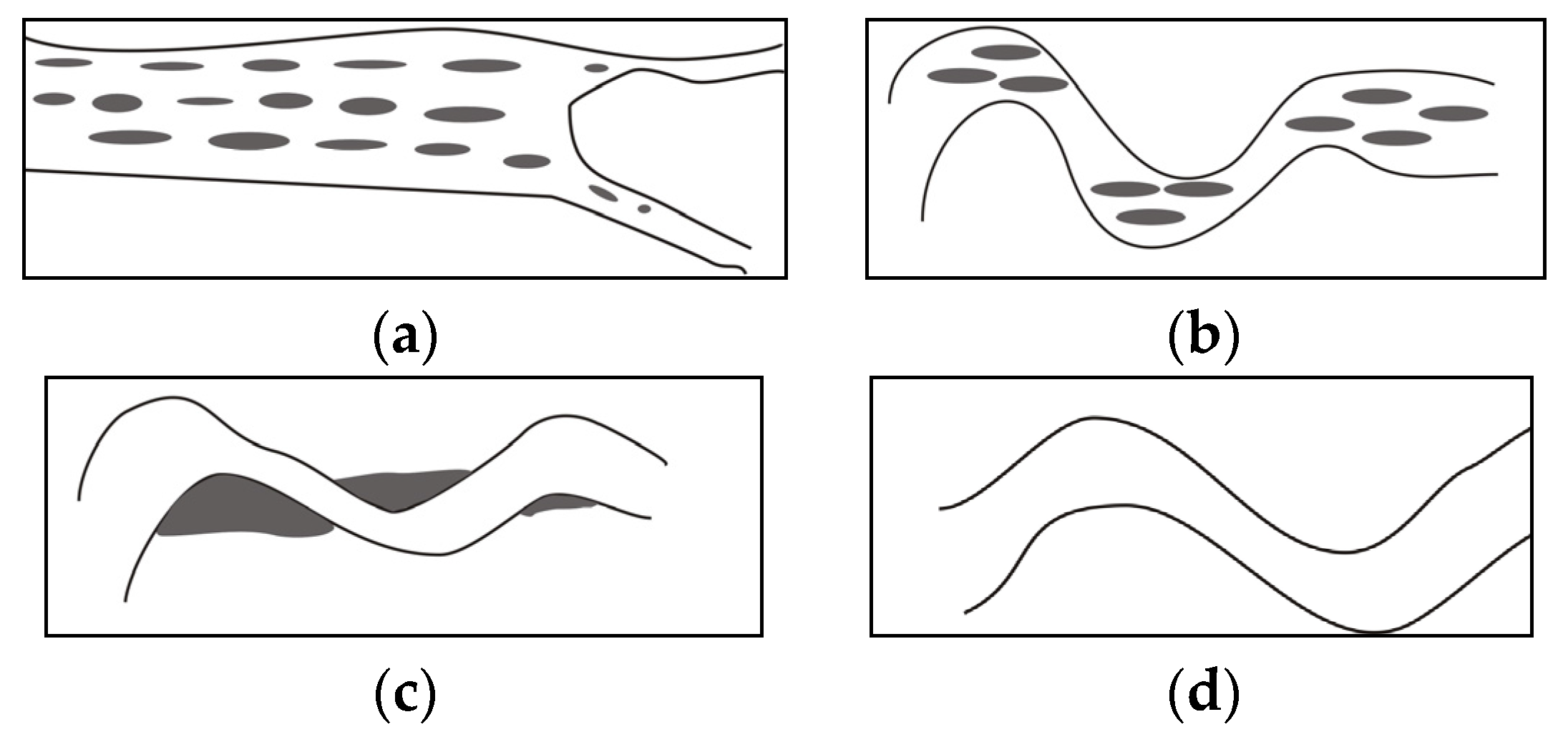 (a)

(b)

(c)

(d)