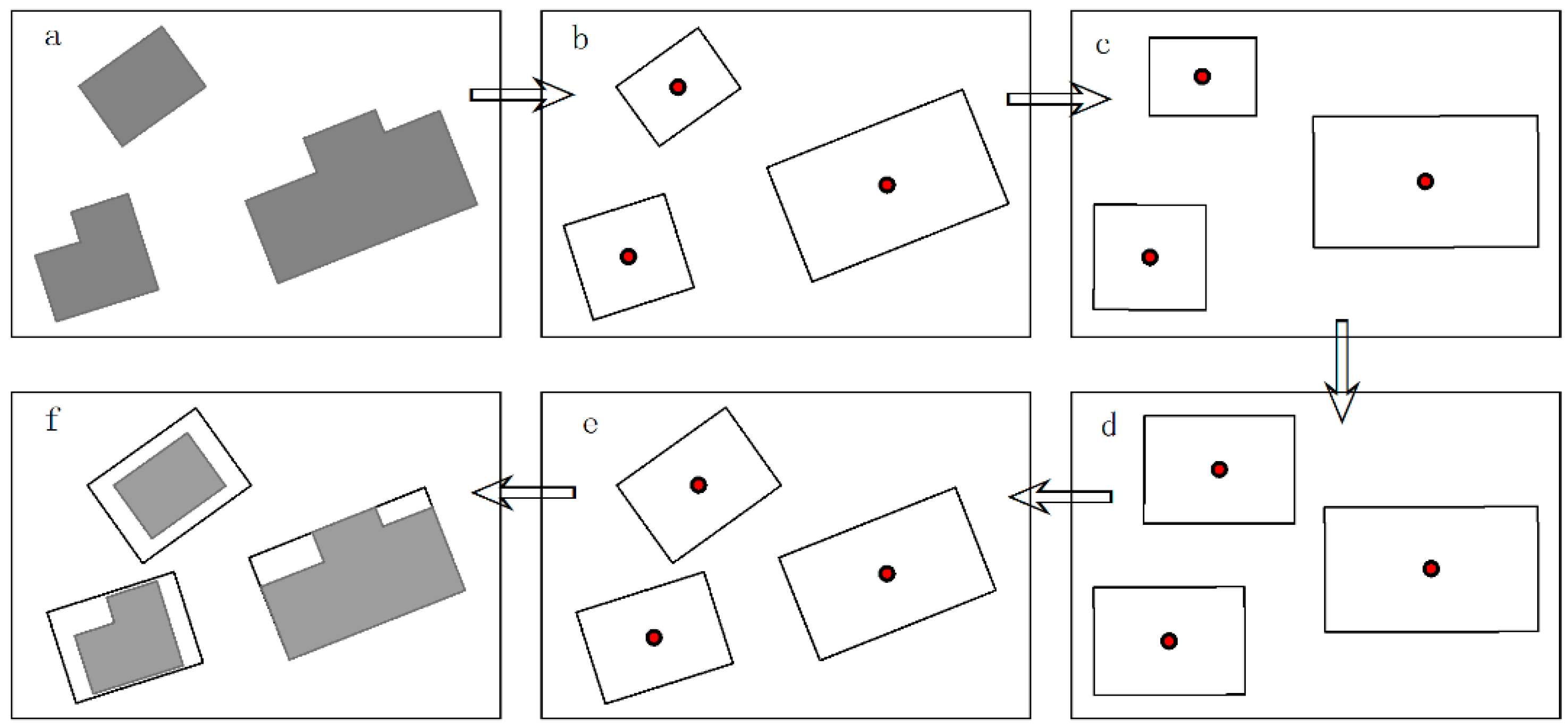 a

b

c

f

e

d