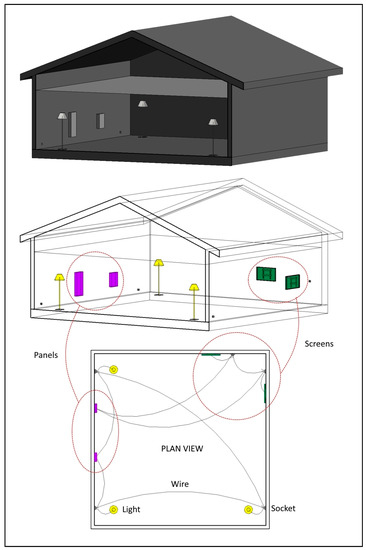 Panels

Screens

PLAN VIEW

Wire

Light

Socket