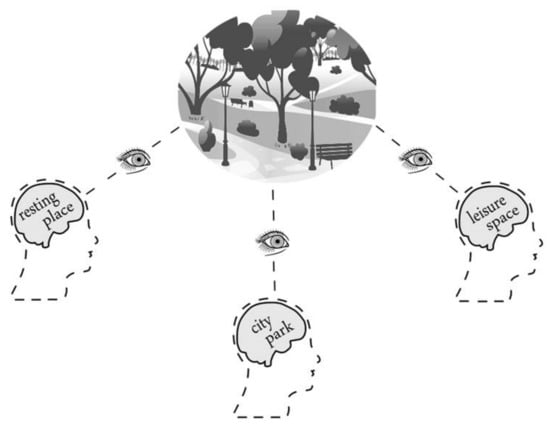 resting place

city park

leisure space