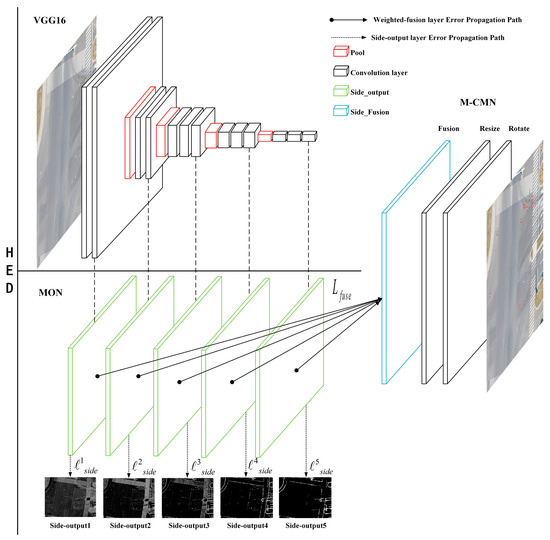 VGG16

Weighted-fusion layer Error Propagation Path

Side-output layer Error Propagation Path

Pool

Convolution layer

Side_output

Side_Fusion

M-CMN

Fusion

Resize

Rotate

H
E
D

MON

$L_{fuse}$

$\ell^1_{side}$

$\ell^2_{side}$

$\ell^3_{side}$

$\ell^4_{side}$

$\ell^5_{side}$

Side-output1

Side-output2

Side-output3

Side-output4

Side-output5