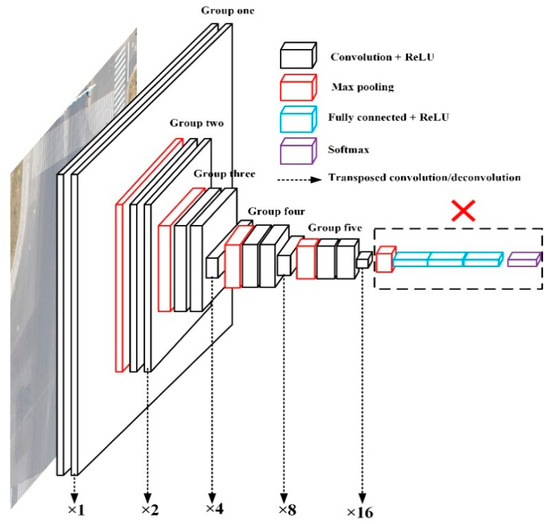 Group one

Convolution + ReLU

Max pooling

Fully connected + ReLU

Softmax

Transposed convolution/deconvolution

Group two

Group three

Group four

Group five

×1

×2

×4

×8

×16