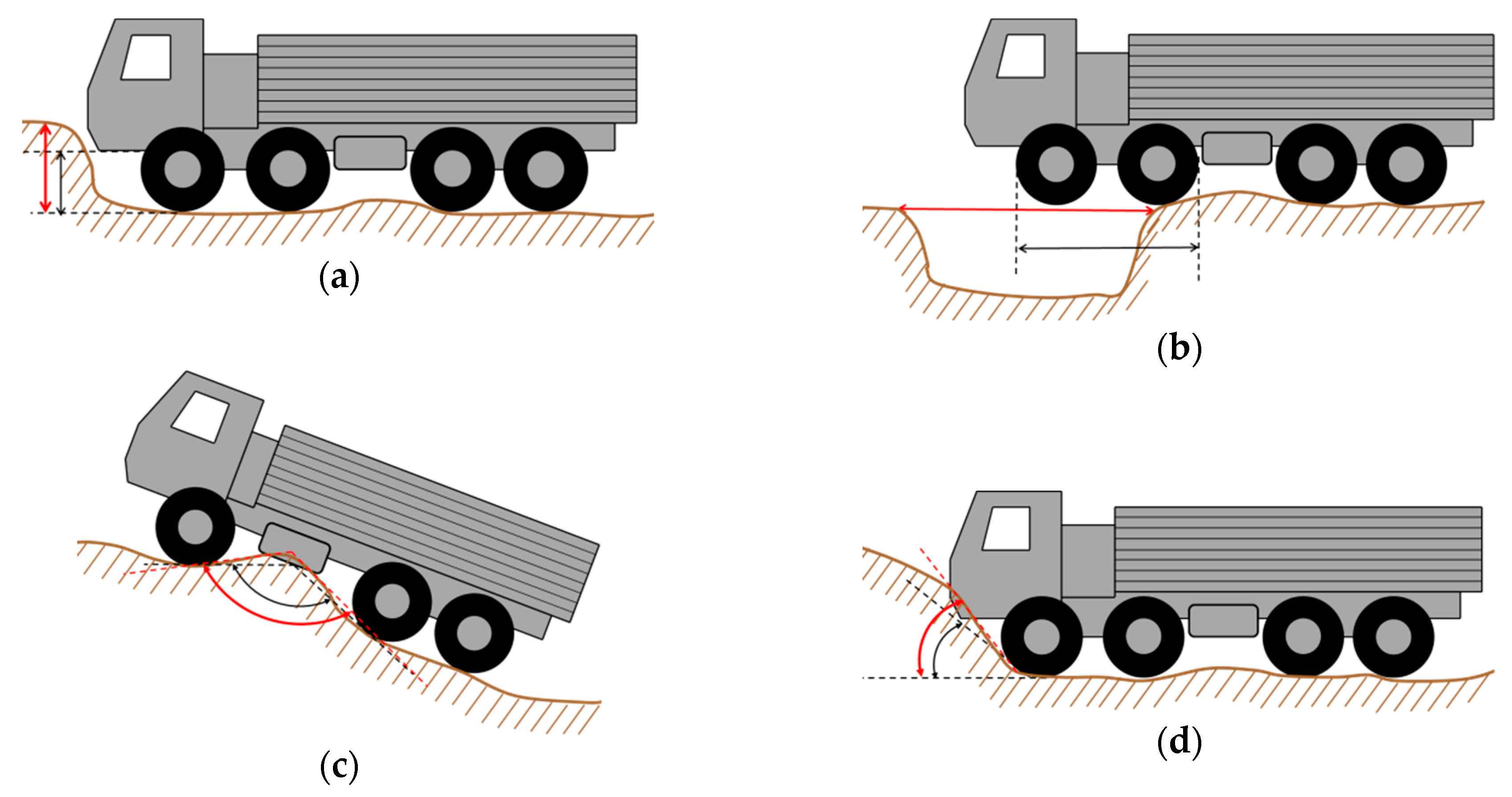 (a)

(b)

(c)

(d)