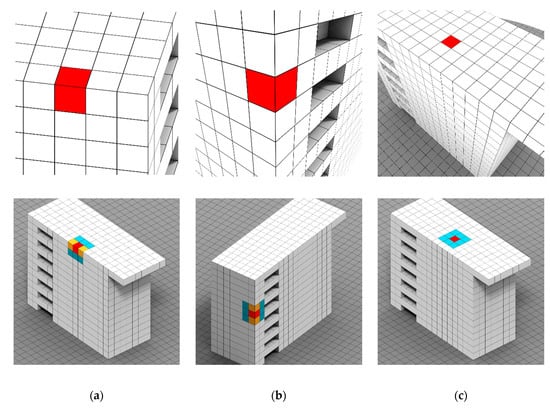 (a)

(b)

(c)