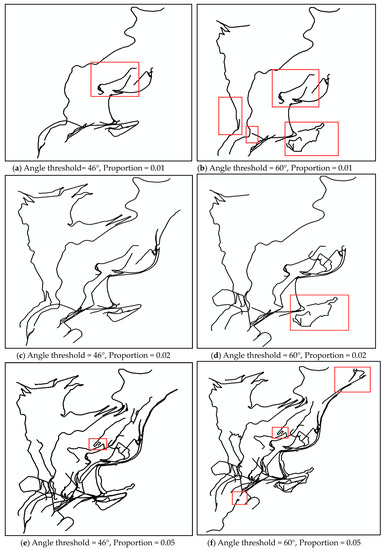 (a) Angle threshold= 46°, Proportion = 0.01

(b) Angle threshold = 60°, Proportion = 0.01

(c) Angle threshold = 46°, Proportion = 0.02

(d) Angle threshold = 60°, Proportion = 0.02

(e) Angle threshold = 46°, Proportion = 0.05

(f) Angle threshold = 60°, Proportion = 0.05