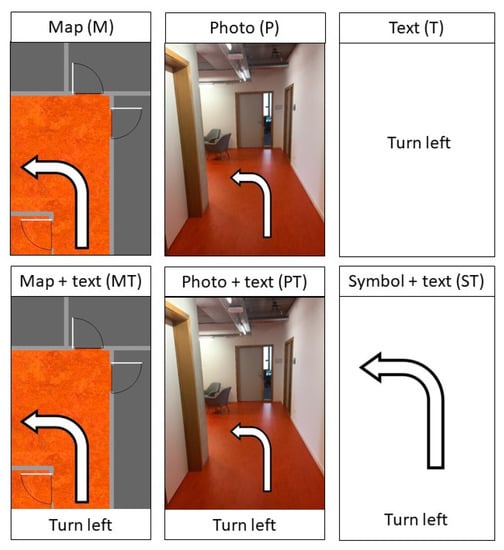 Map (M)

Photo (P)

Text (T)

Turn left

Map + text (MT)

Turn left

Photo + text (PT)

Turn left

Symbol + text (ST)

Turn left