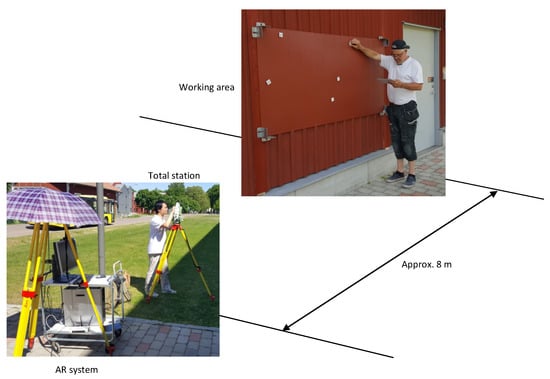 Working area

Total station

Approx. 8 m

AR system